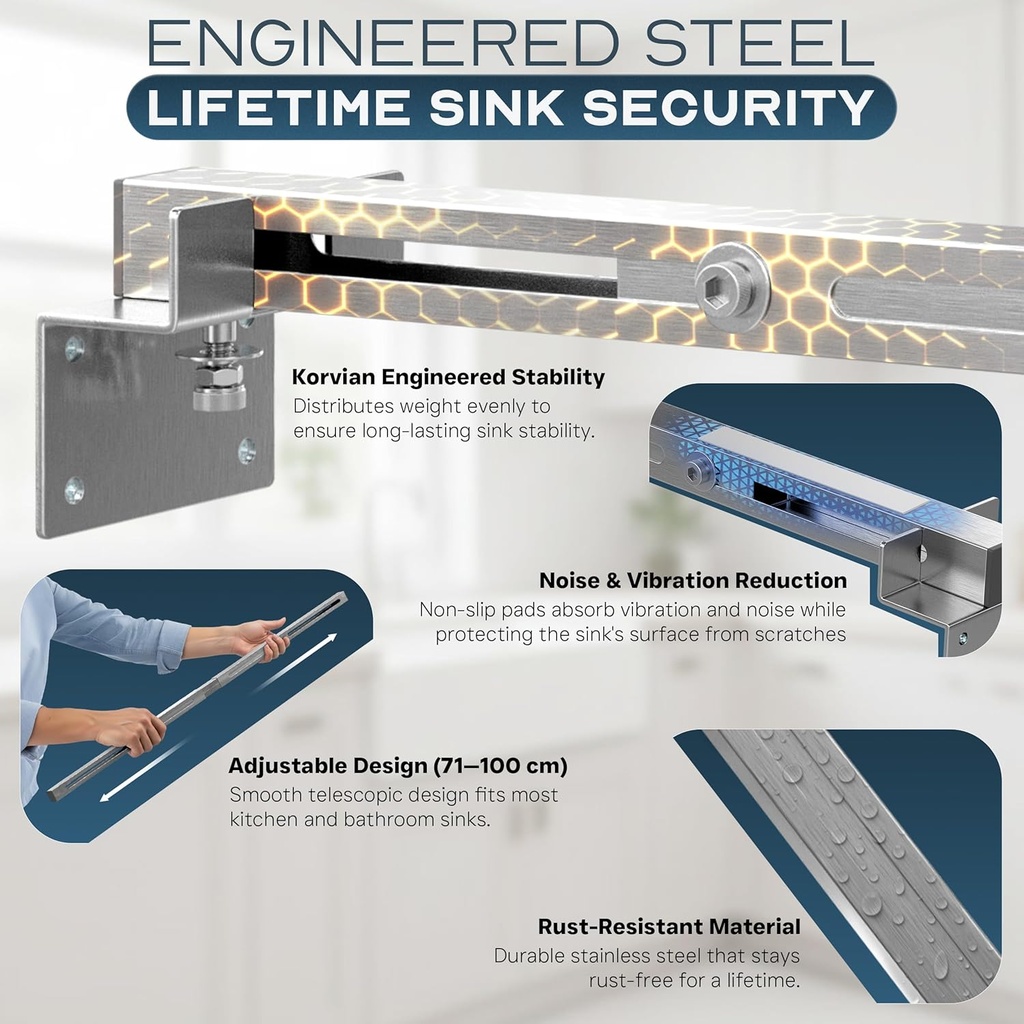 ENGINEERED STEEL
LIFETIME SINK SECURITY

Korvian Engineered Stability
Distributes weight evenly to ensure long-lasting sink stability.

Noise & Vibration Reduction
Non-slip pads absorb vibration and noise while protecting the sink's surface from scratches

Adjustable Design (71—100 cm)
Smooth telescopic design fits most kitchen and bathroom sinks.

Rust-Resistant Material
Durable stainless steel that stays rust-free for a lifetime.