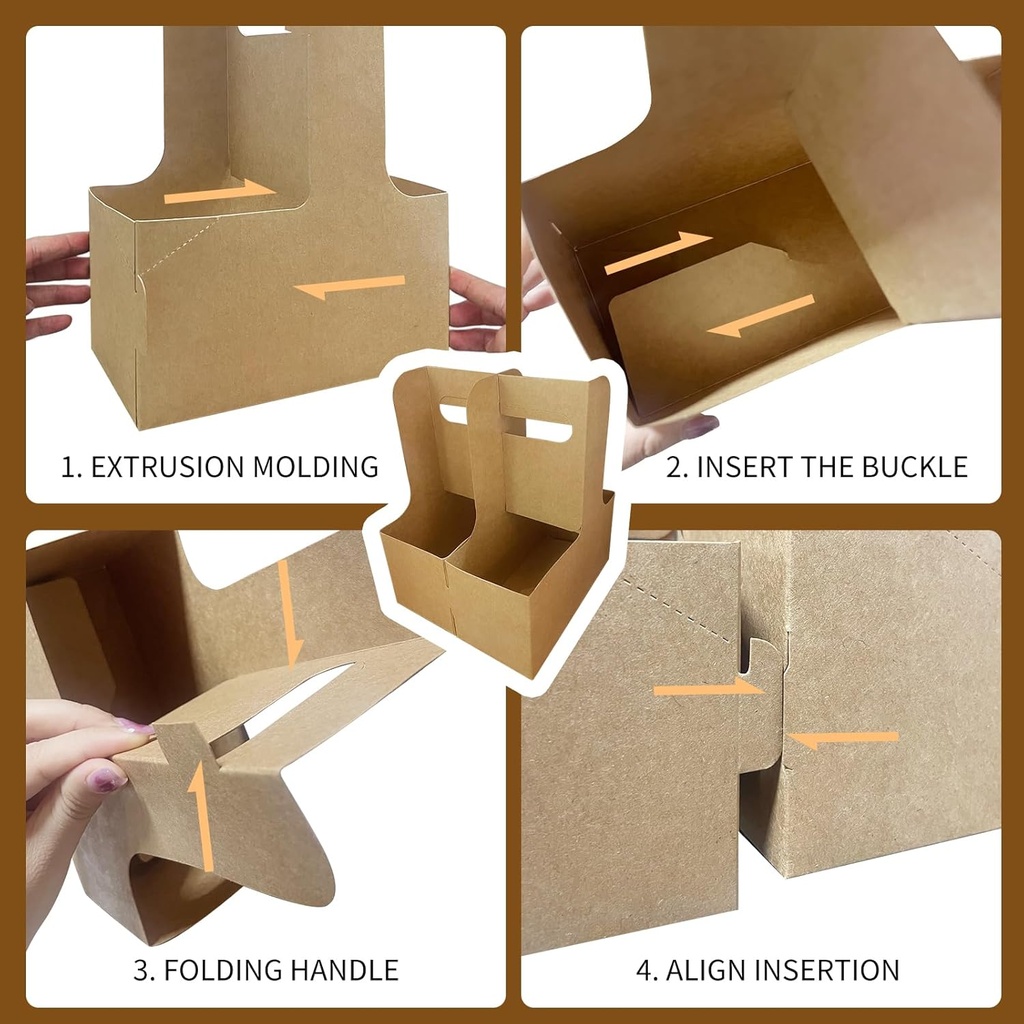 1. EXTRUSION MOLDING

2. INSERT THE BUCKLE

3. FOLDING HANDLE

4. ALIGN INSERTION