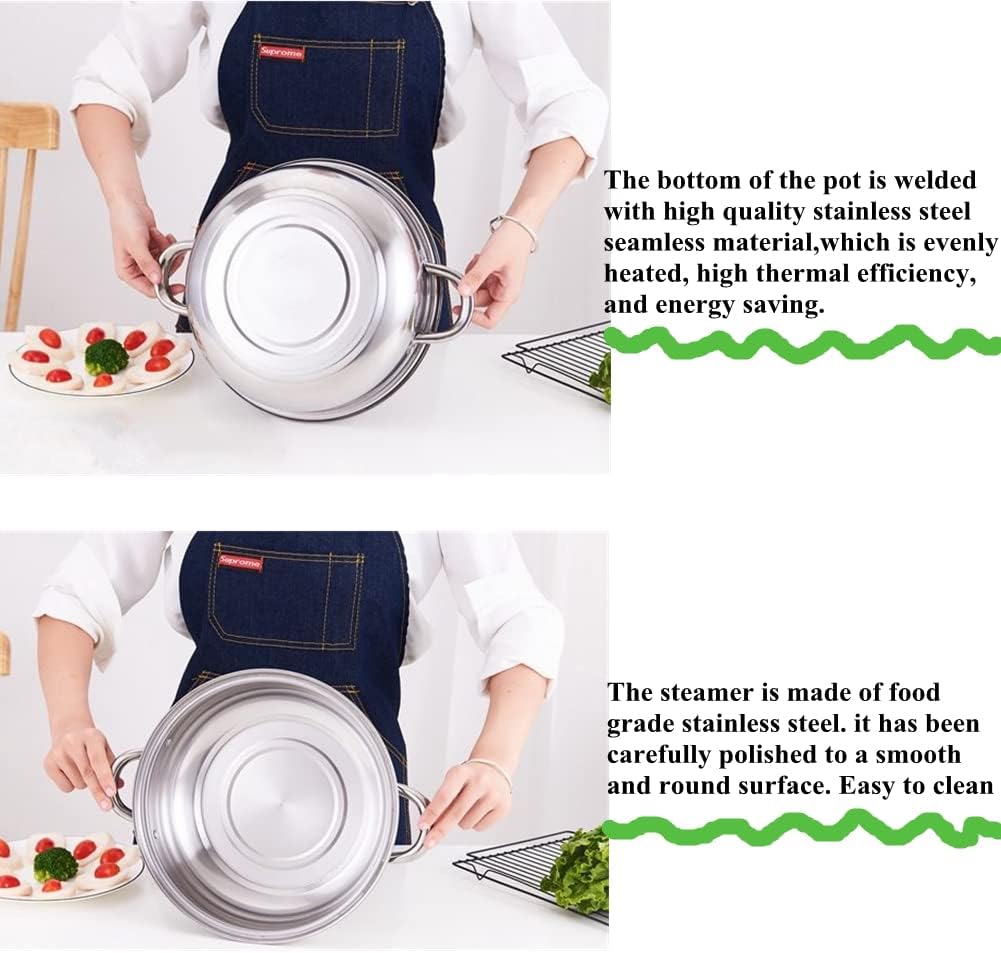 Suprome

The bottom of the pot is welded with high quality stainless steel seamless material,which is evenly heated, high thermal efficiency, and energy saving.

Suprome

The steamer is made of food grade stainless steel. it has been carefully polished to a smooth and round surface. Easy to clean