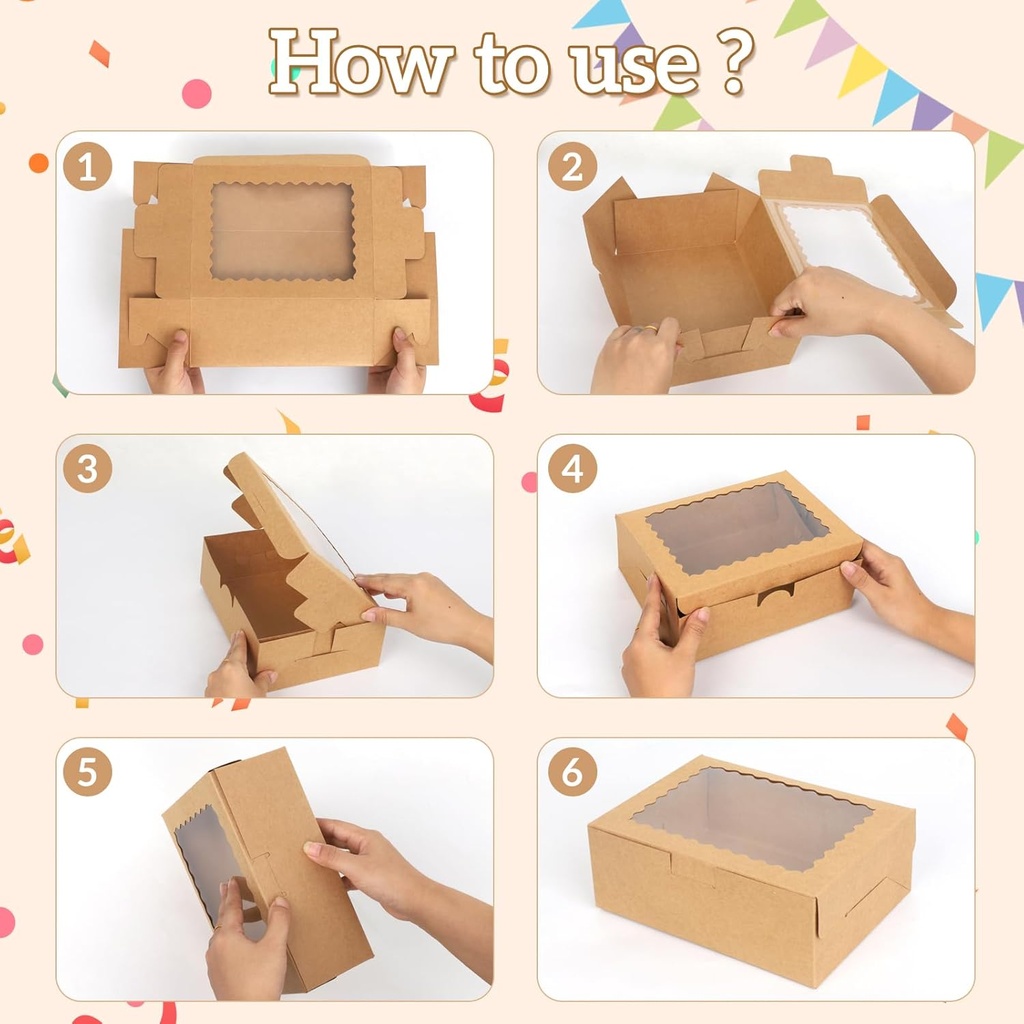 How to use ?

1

2

3

4

5

6