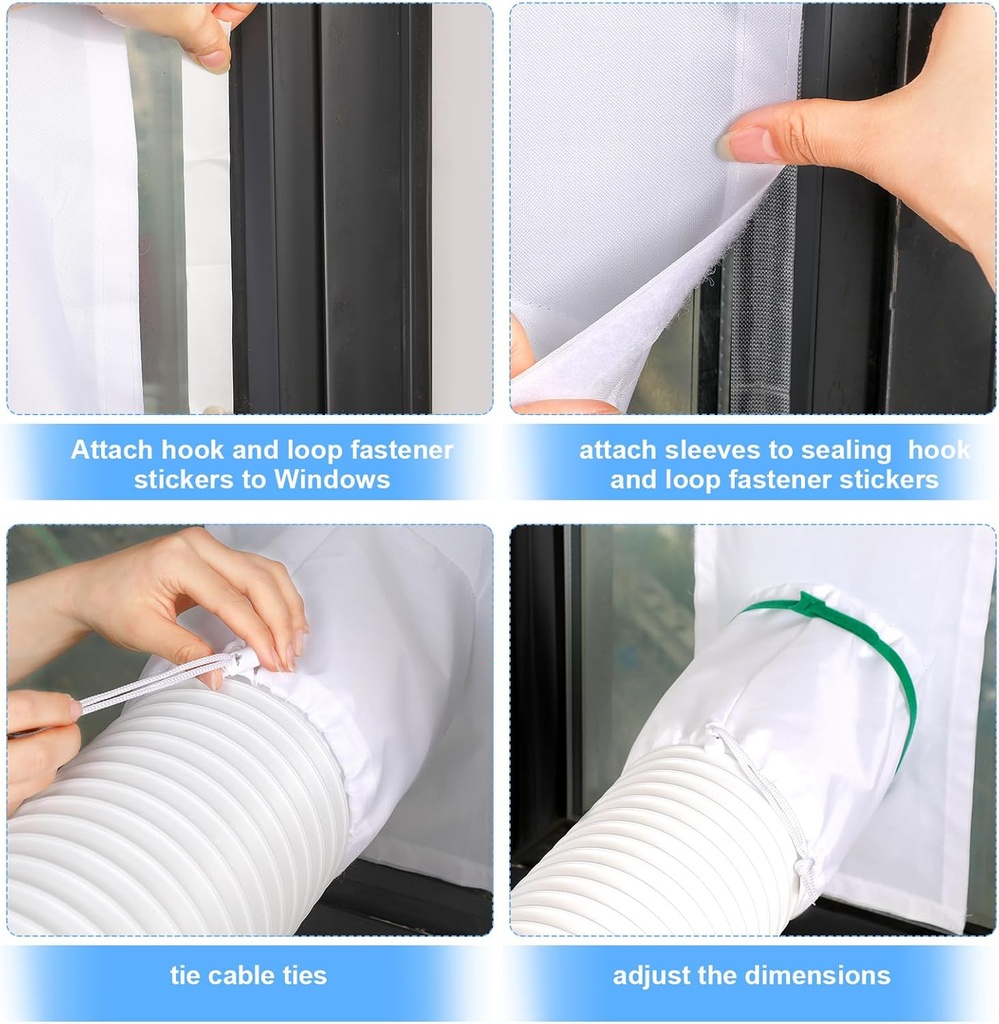 Attach hook and loop fastener stickers to Windows

attach sleeves to sealing hook and loop fastener stickers

tie cable ties

adjust the dimensions