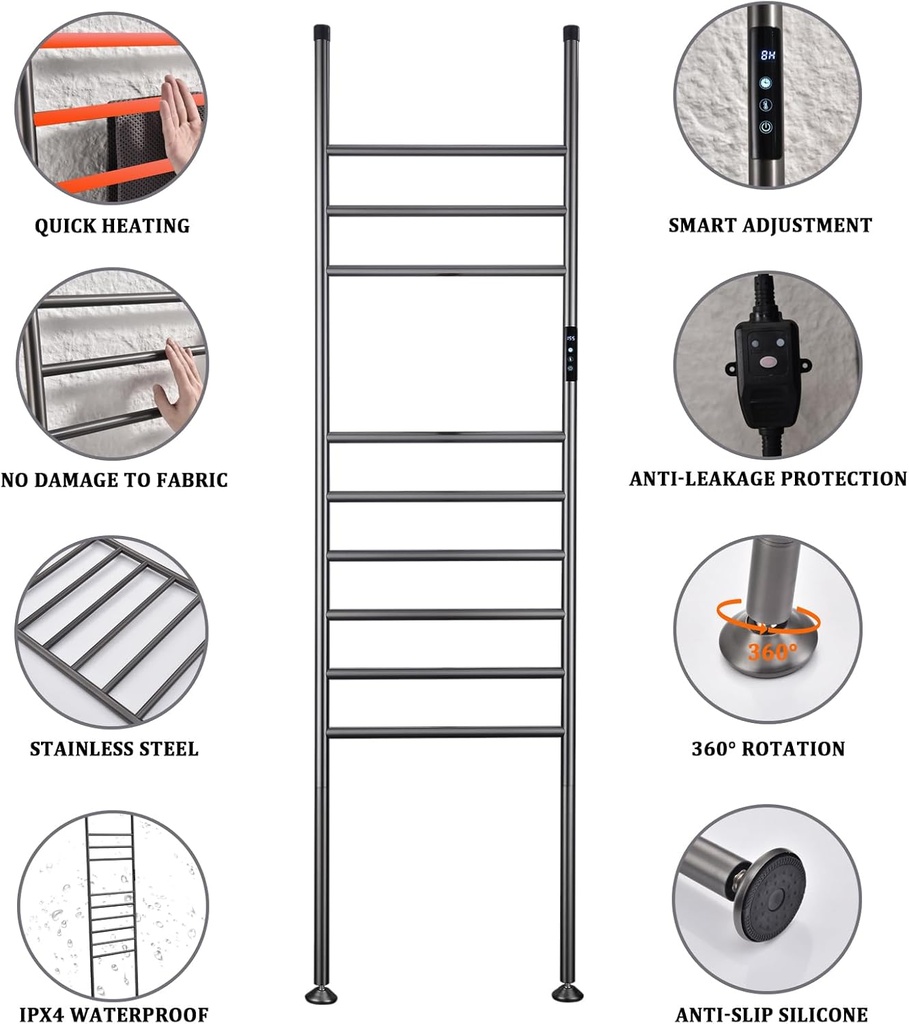 QUICK HEATING

NO DAMAGE TO FABRIC

STAINLESS STEEL

IPX4 WATERPROOF

8H

SMART ADJUSTMENT

ANTI-LEAKAGE PROTECTION

360°

360° ROTATION

ANTI-SLIP SILICONE