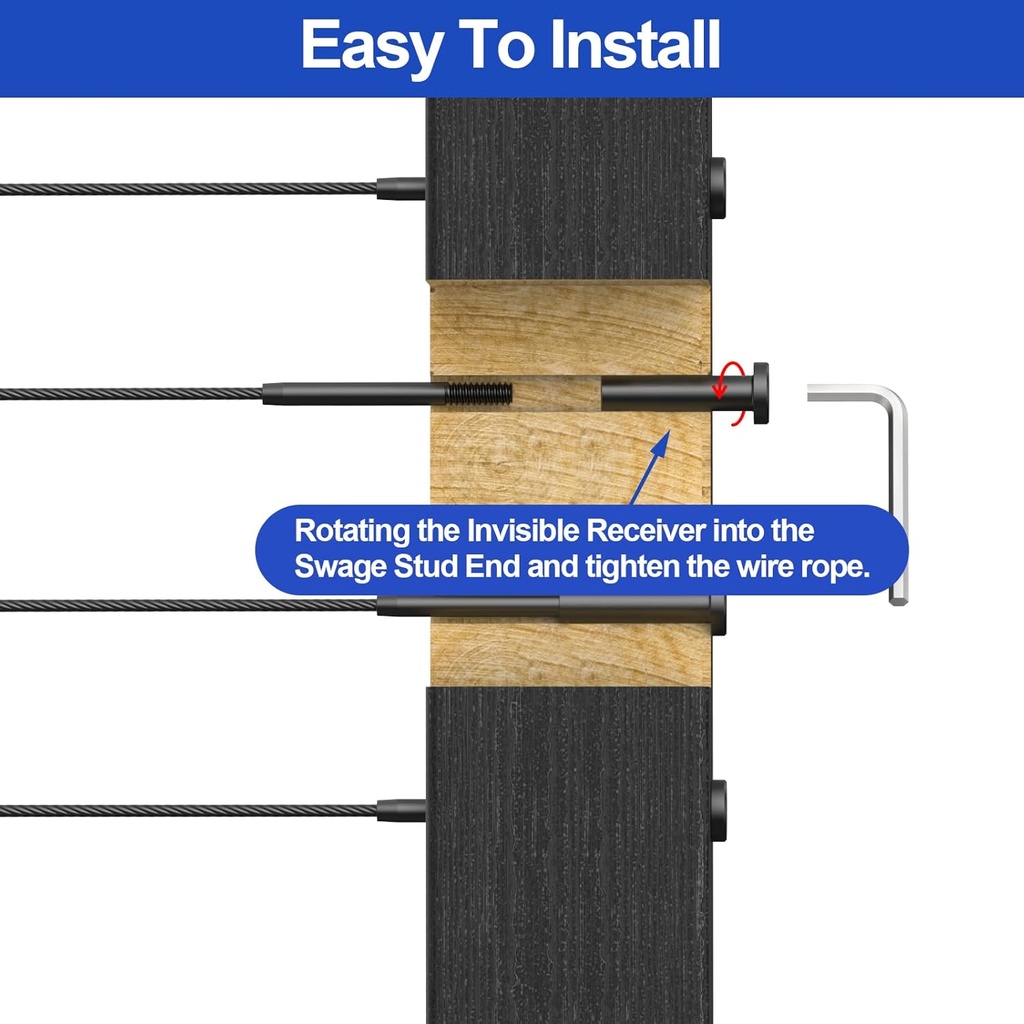 Easy To Install

Rotating the Invisible Receiver into the Swage Stud End and tighten the wire rope.