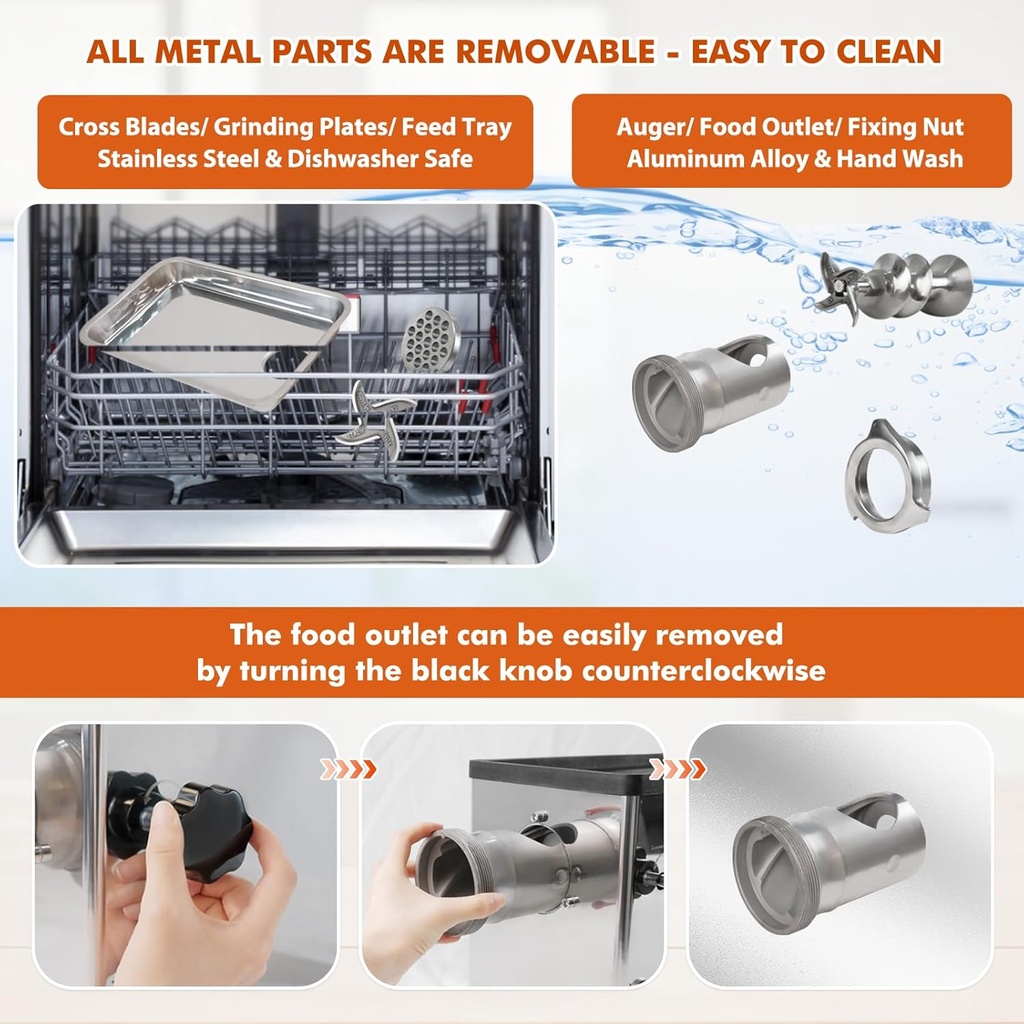 ALL METAL PARTS ARE REMOVABLE - EASY TO CLEAN

Cross Blades/ Grinding Plates/ Feed Tray
Stainless Steel & Dishwasher Safe

Auger/ Food Outlet/ Fixing Nut
Aluminum Alloy & Hand Wash

The food outlet can be easily removed by turning the black knob counterclockwise