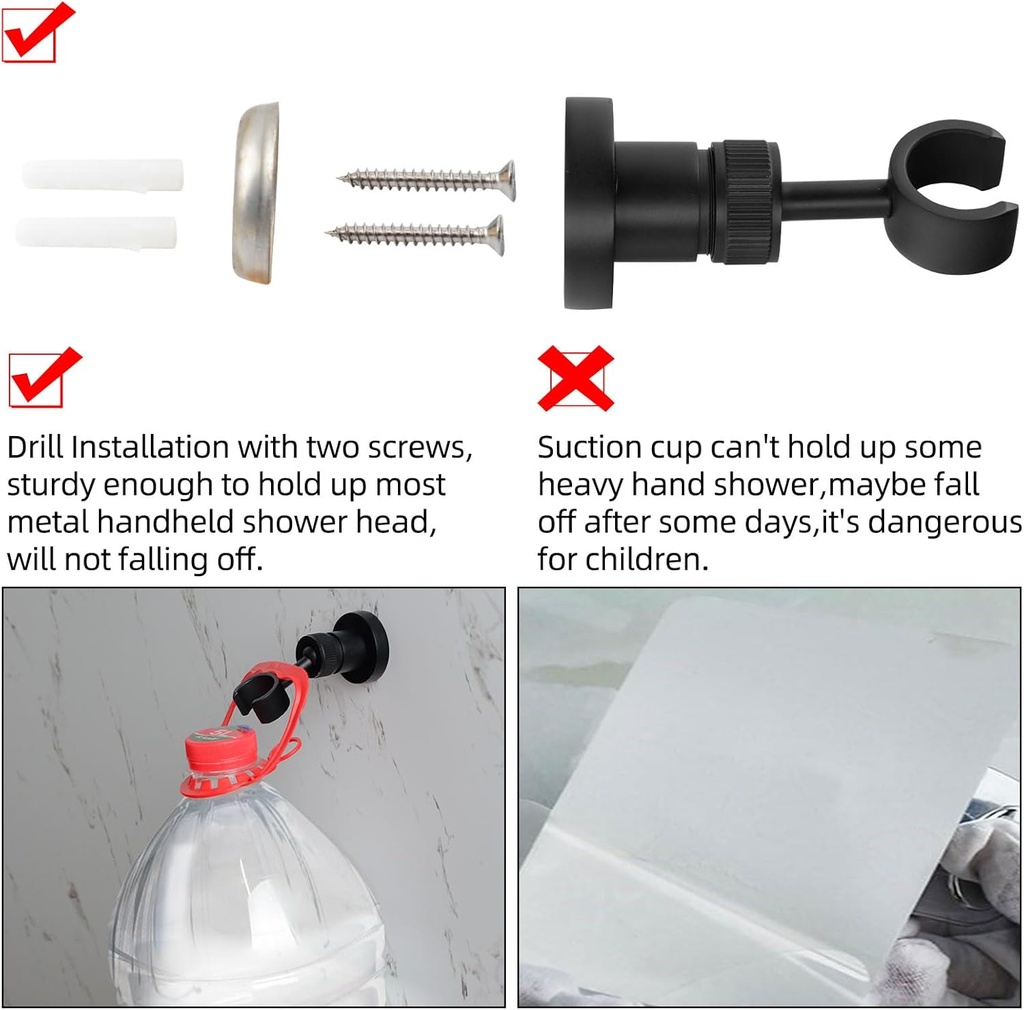 Drill Installation with two screws, sturdy enough to hold up most metal handheld shower head, will not falling off.

Suction cup can't hold up some heavy hand shower,maybe fall off after some days,it's dangerous for children.