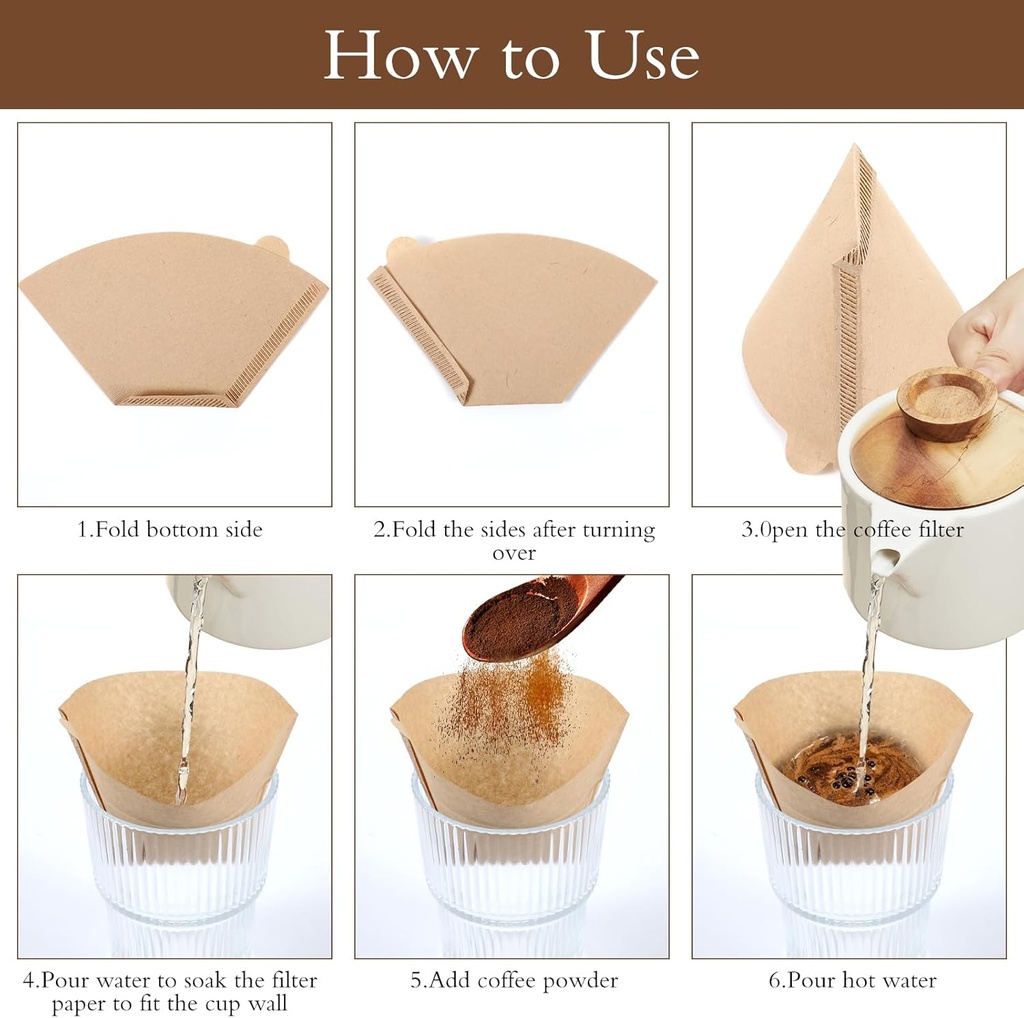 How to Use

1.Fold bottom side

2.Fold the sides after turning over

3.0pen the coffee filter

4.Pour water to soak the filter paper to fit the cup wall

5.Add coffee powder

6.Pour hot water