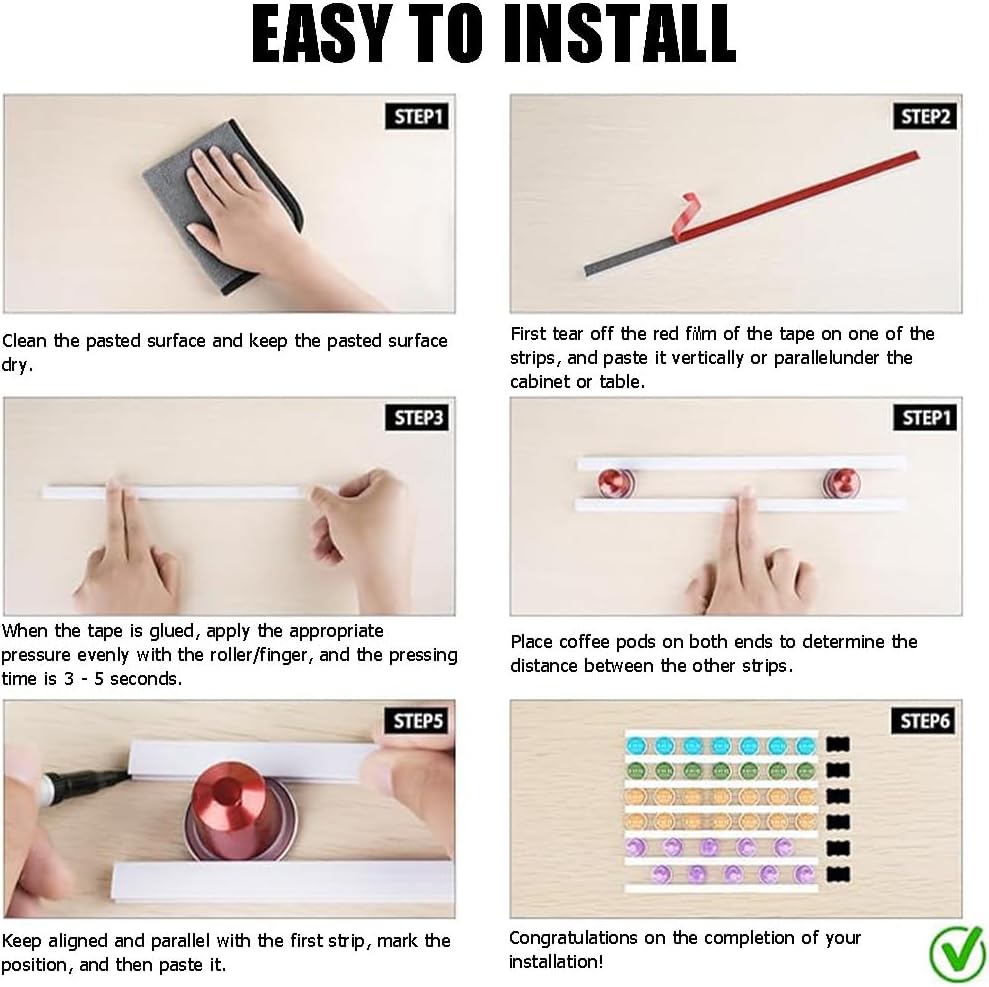 EASY TO INSTALL

STEP1

Clean the pasted surface and keep the pasted surface dry.

STEP2

First tear off the red film of the tape on one of the strips, and paste it vertically or parallelunder the cabinet or table.

STEP3

When the tape is glued, apply the appropriate pressure evenly with the roller/finger, and the pressing time is 3 - 5 seconds.

STEP1

Place coffee pods on both ends to determine the distance between the other strips.

STEP5

Keep aligned and parallel with the first strip, mark the position, and then paste it.

STEP6

Congratulations on the completion of your installation!