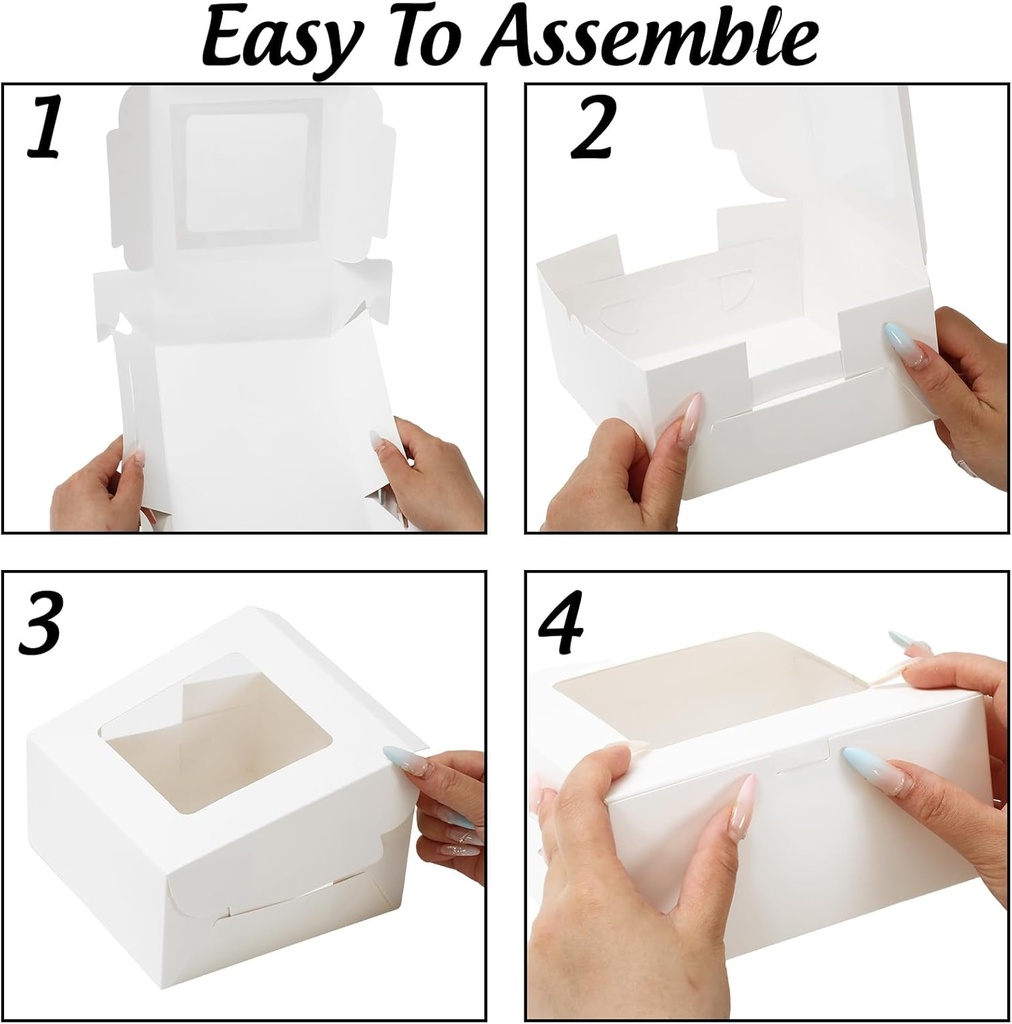 Easy To Assemble

1

2

3

4