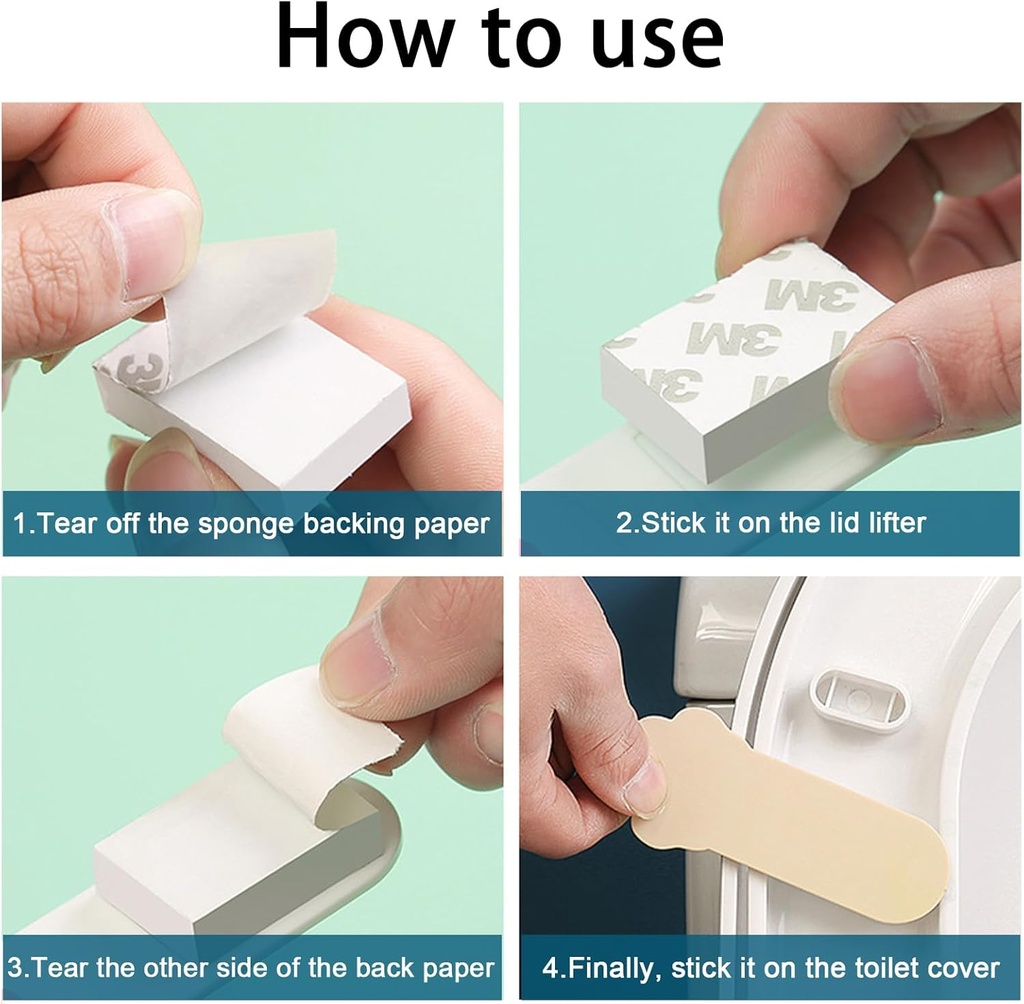 How to use

3M 3M 3M

1.Tear off the sponge backing paper

2.Stick it on the lid lifter

3.Tear the other side of the back paper

4.Finally, stick it on the toilet cover