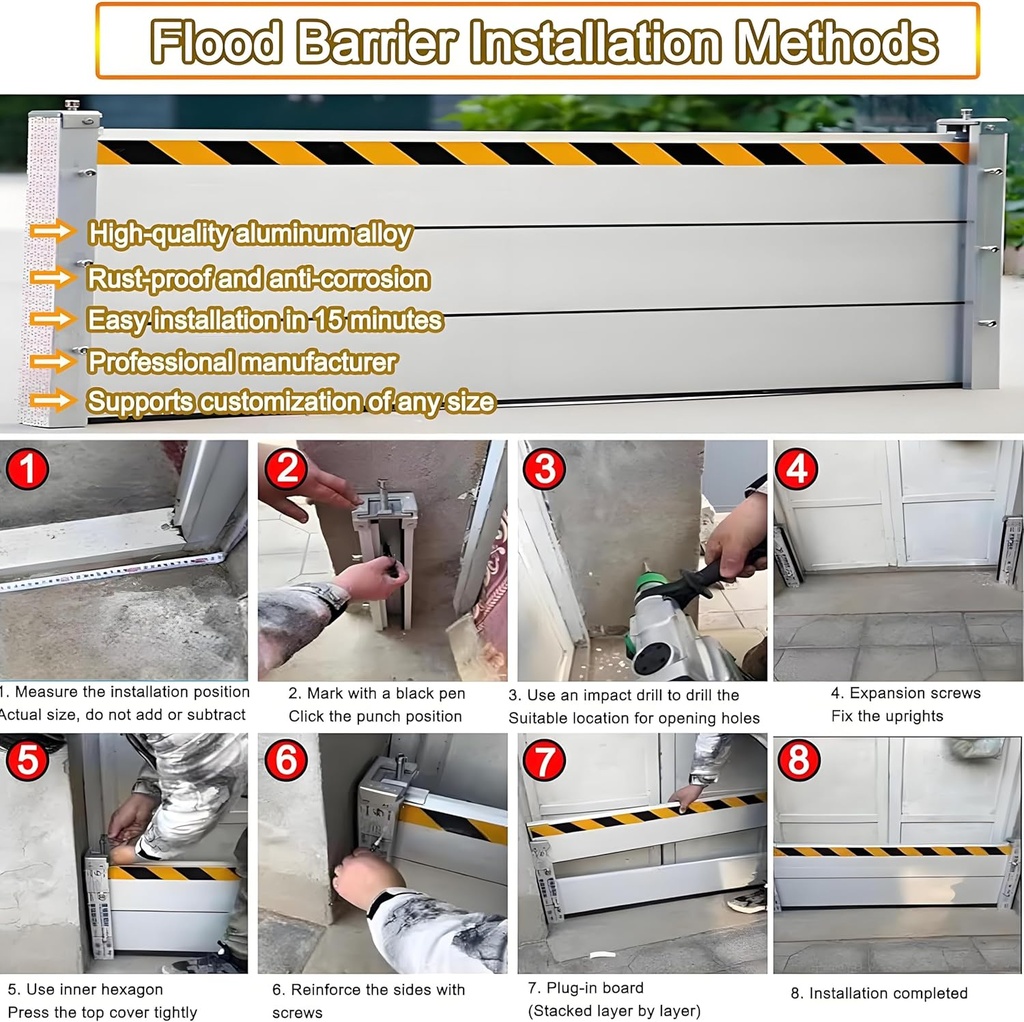 Flood Barrier Installation Methods

High-quality aluminum alloy
Rust-proof and anti-corrosion
Easy installation in 15 minutes
Professional manufacturer
Supports customization of any size

1

1. Measure the installation position
Actual size, do not add or subtract

2

2. Mark with a black pen
Click the punch position

3

3. Use an impact drill to drill the
Suitable location for opening holes

4

4. Expansion screws
Fix the uprights

5

5. Use inner hexagon
Press the top cover tightly

6

6. Reinforce the sides with screws

7

7. Plug-in board
(Stacked layer by layer)

8

8. Installation completed