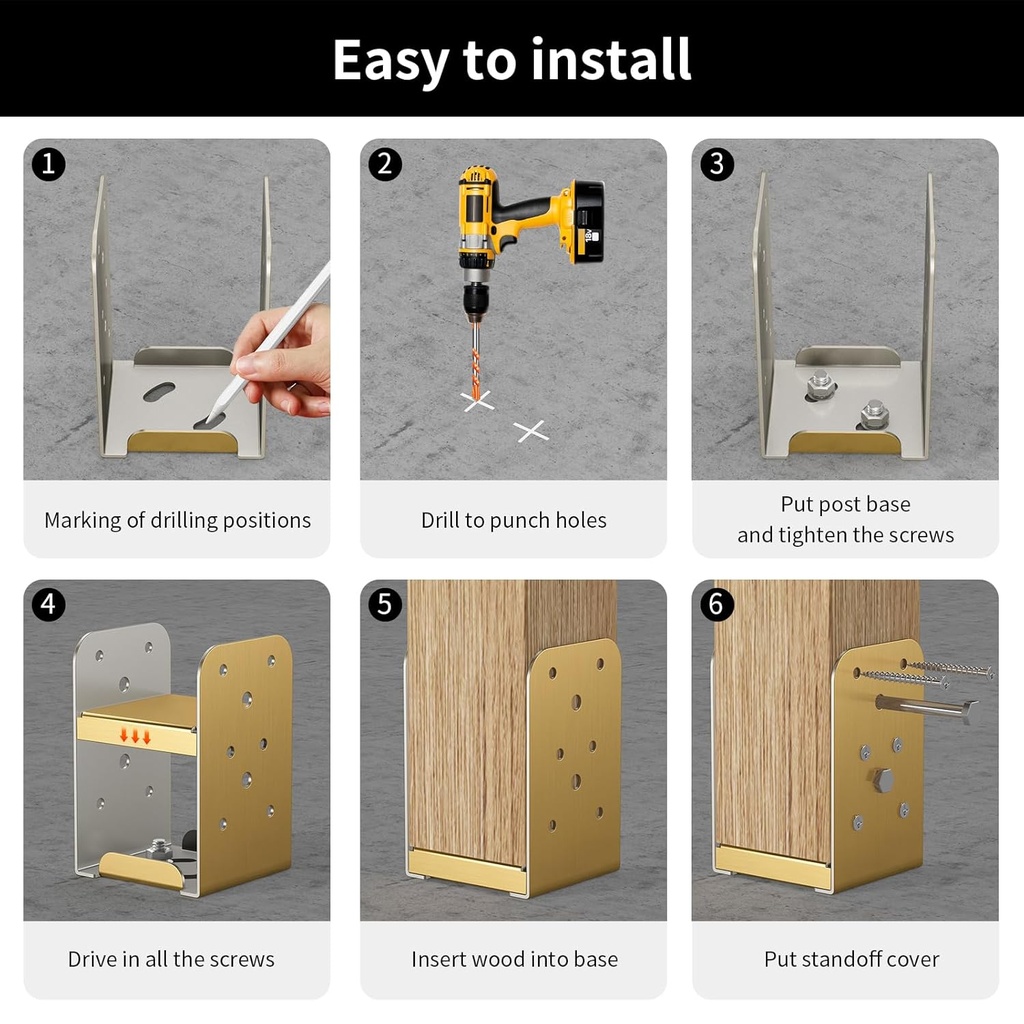 Easy to install

1

Marking of drilling positions

2

Drill to punch holes

3

Put post base and tighten the screws

4

Drive in all the screws

5

Insert wood into base

6

Put standoff cover