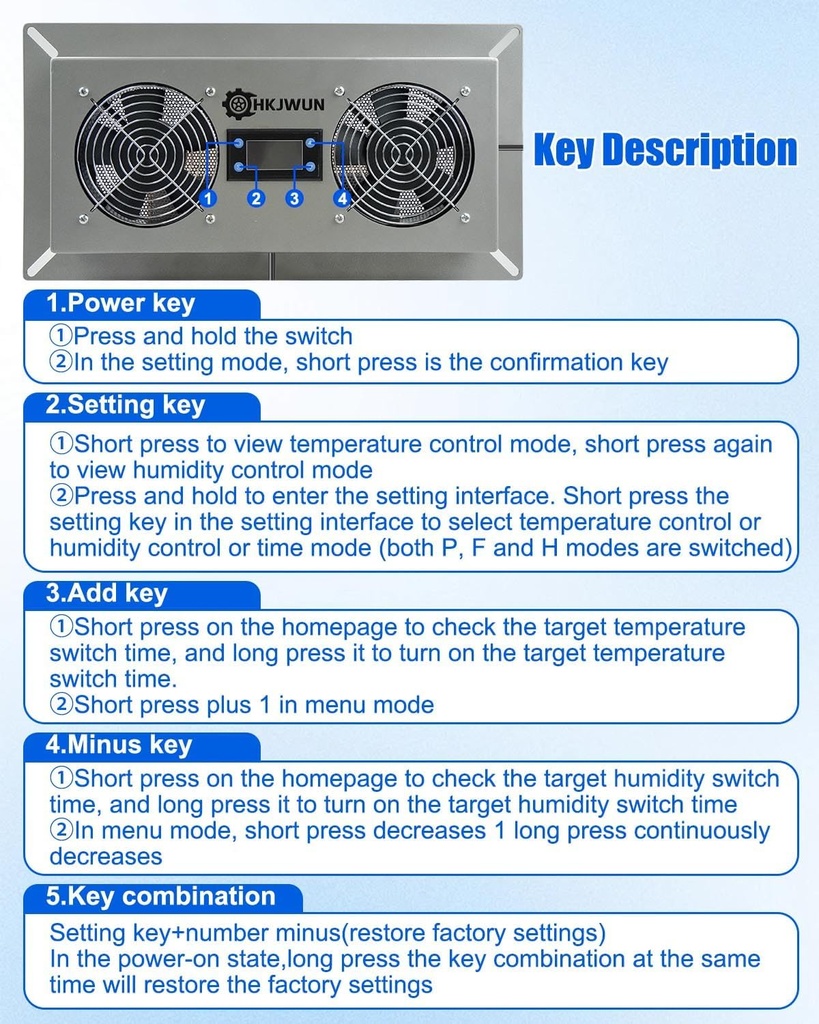 HKJWUN

1 2 3 4

Key Description

1.Power key
①Press and hold the switch
②In the setting mode, short press is the confirmation key

2.Setting key
①Short press to view temperature control mode, short press again to view humidity control mode
②Press and hold to enter the setting interface. Short press the setting key in the setting interface to select temperature control or humidity control or time mode (both P, F and H modes are switched)

3.Add key
①Short press on the homepage to check the target temperature switch time, and long press it to turn on the target temperature switch time.
②Short press plus 1 in menu mode

4.Minus key
①Short press on the homepage to check the target humidity switch time, and long press it to turn on the target humidity switch time
②In menu mode, short press decreases 1 long press continuously decreases

5.Key combination
Setting key+number minus(restore factory settings)
In the power-on state,long press the key combination at the same time will restore the factory settings