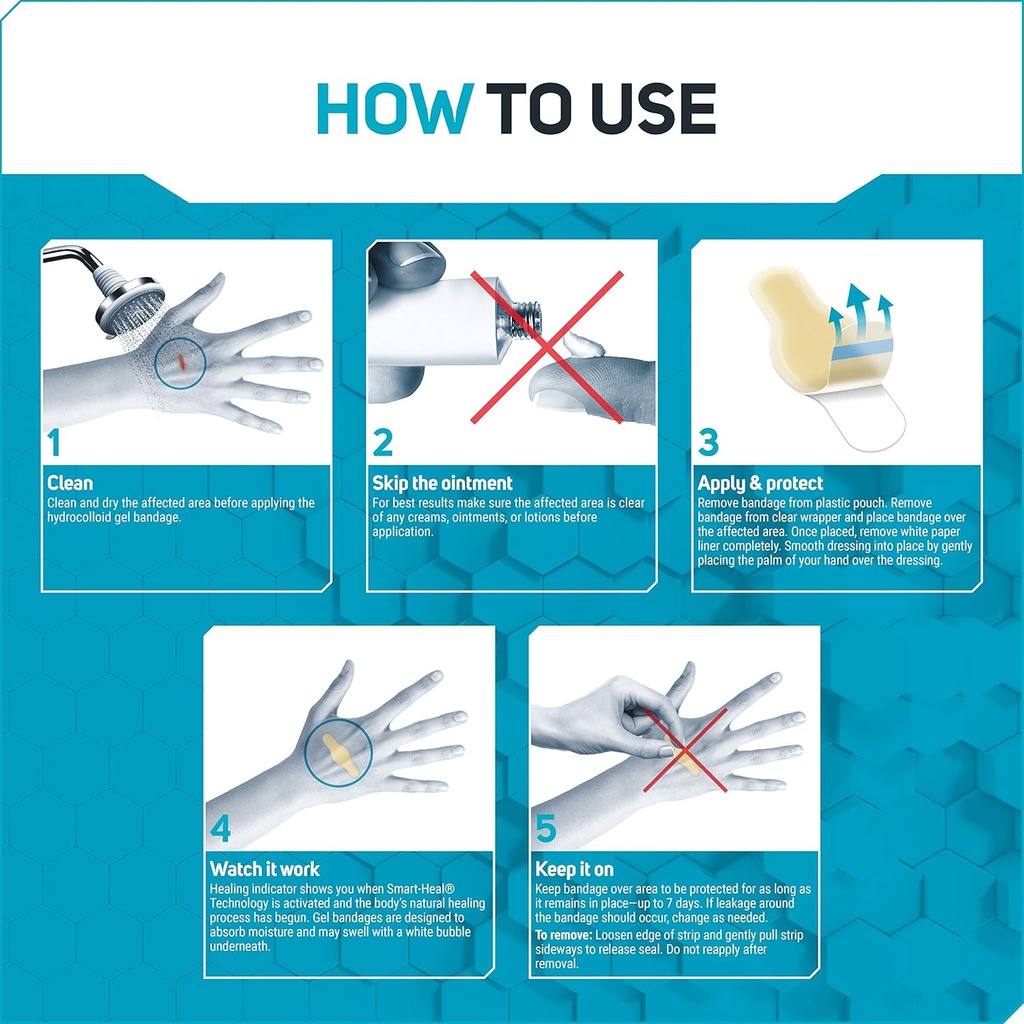 HOW TO USE

1
Clean
Clean and dry the affected area before applying the hydrocolloid gel bandage.

2
Skip the ointment
For best results make sure the affected area is clear of any creams, ointments, or lotions before application.

3
Apply & protect
Remove bandage from plastic pouch. Remove bandage from clear wrapper and place bandage over the affected area. Once placed, remove white paper liner completely. Smooth dressing into place by gently placing the palm of your hand over the dressing.

4
Watch it work
Healing indicator shows you when Smart-Heal® Technology is activated and the body's natural healing process has begun. Gel bandages are designed to absorb moisture and may swell with a white bubble underneath.

5
Keep it on
Keep bandage over area to be protected for as long as it remains in place—up to 7 days. If leakage around the bandage should occur, change as needed.
To remove: Loosen edge of strip and gently pull strip sideways to release seal. Do not reapply after removal.