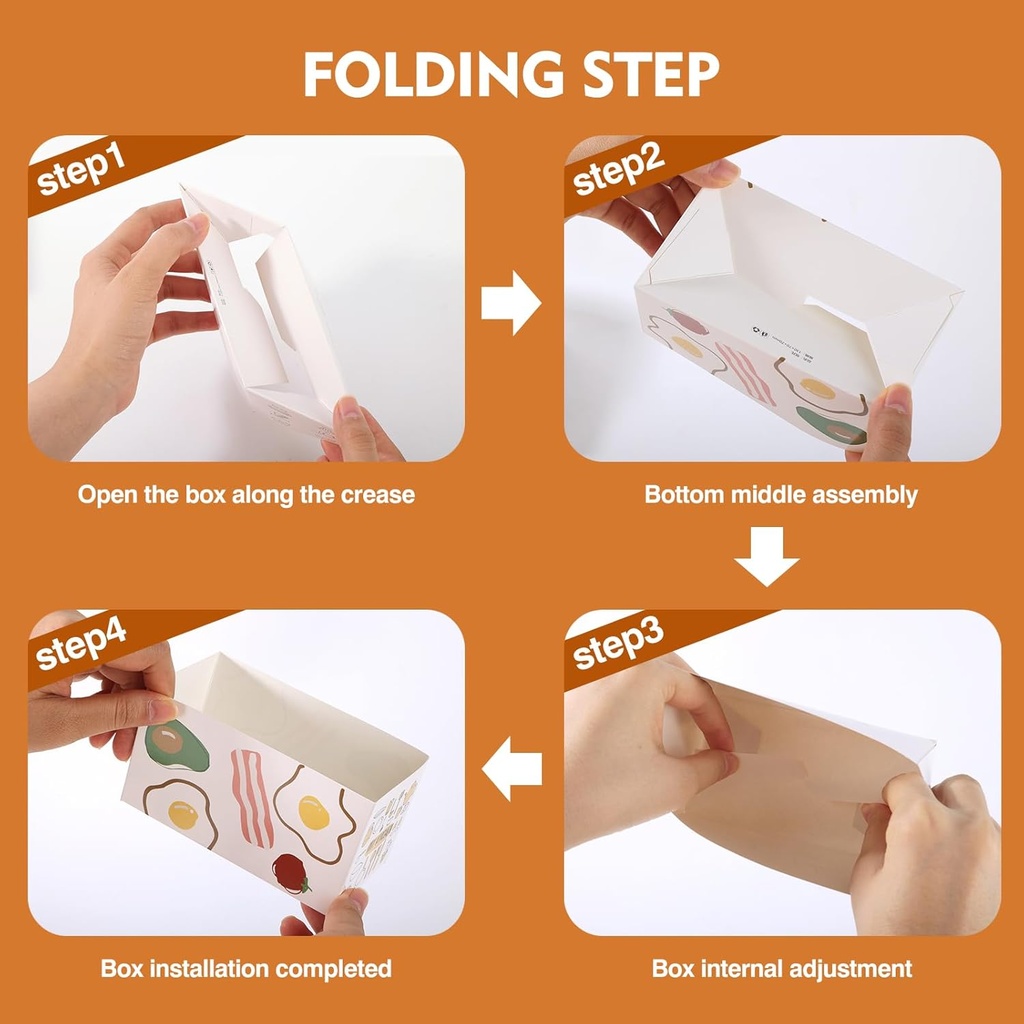 FOLDING STEP

step1

Open the box along the crease

step2

Bottom middle assembly

step3

Box internal adjustment

step4

Box installation completed