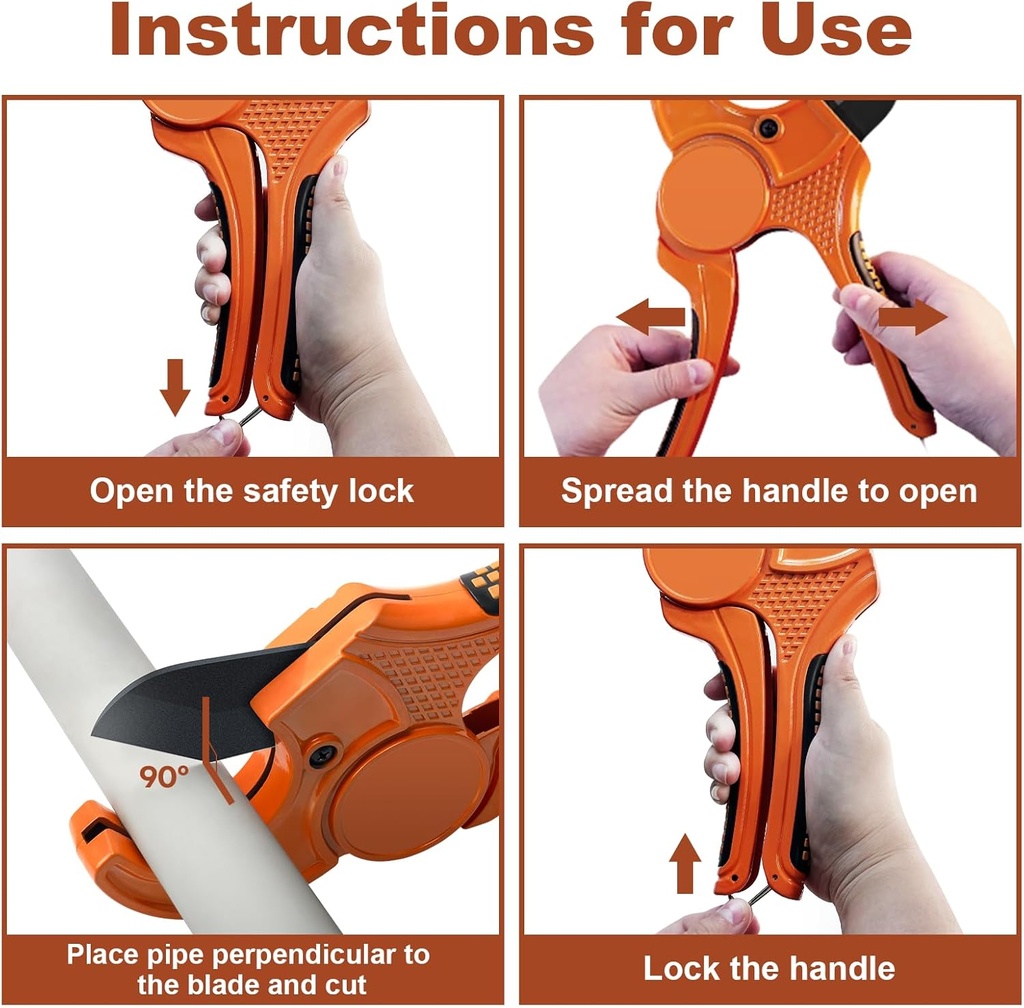 Instructions for Use

Open the safety lock

Spread the handle to open

90°

Place pipe perpendicular to the blade and cut

Lock the handle