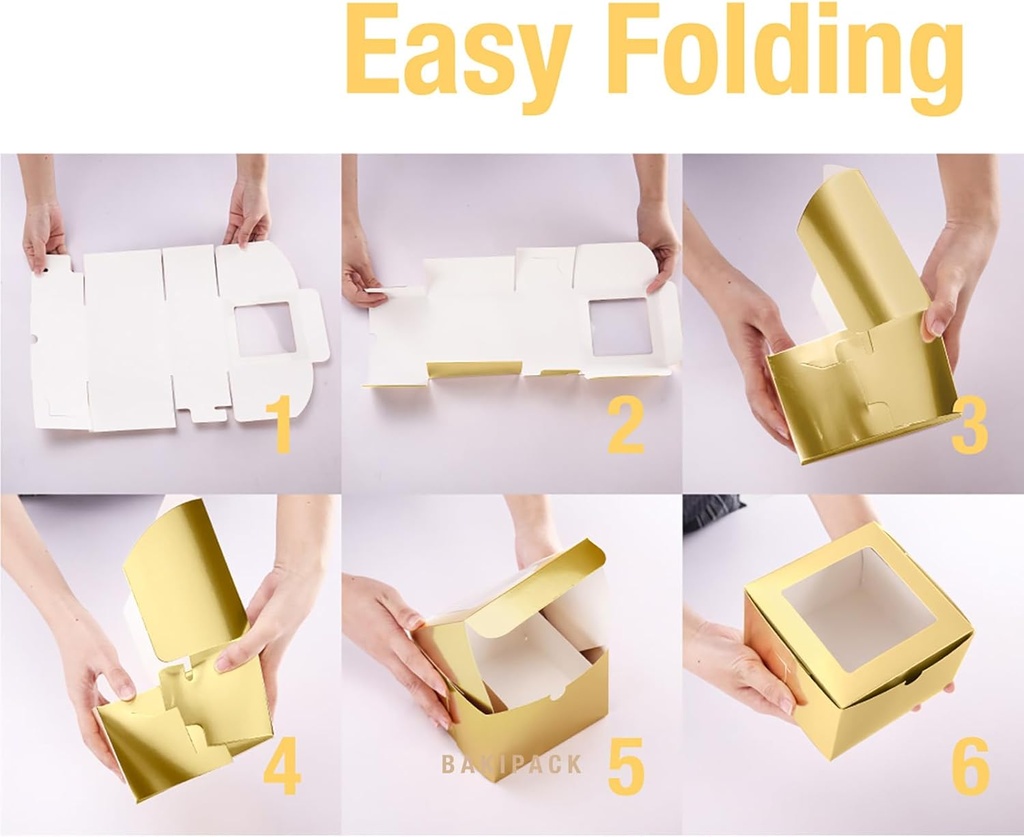 Easy Folding

1

2

3

4

BAKIPACK 5

6