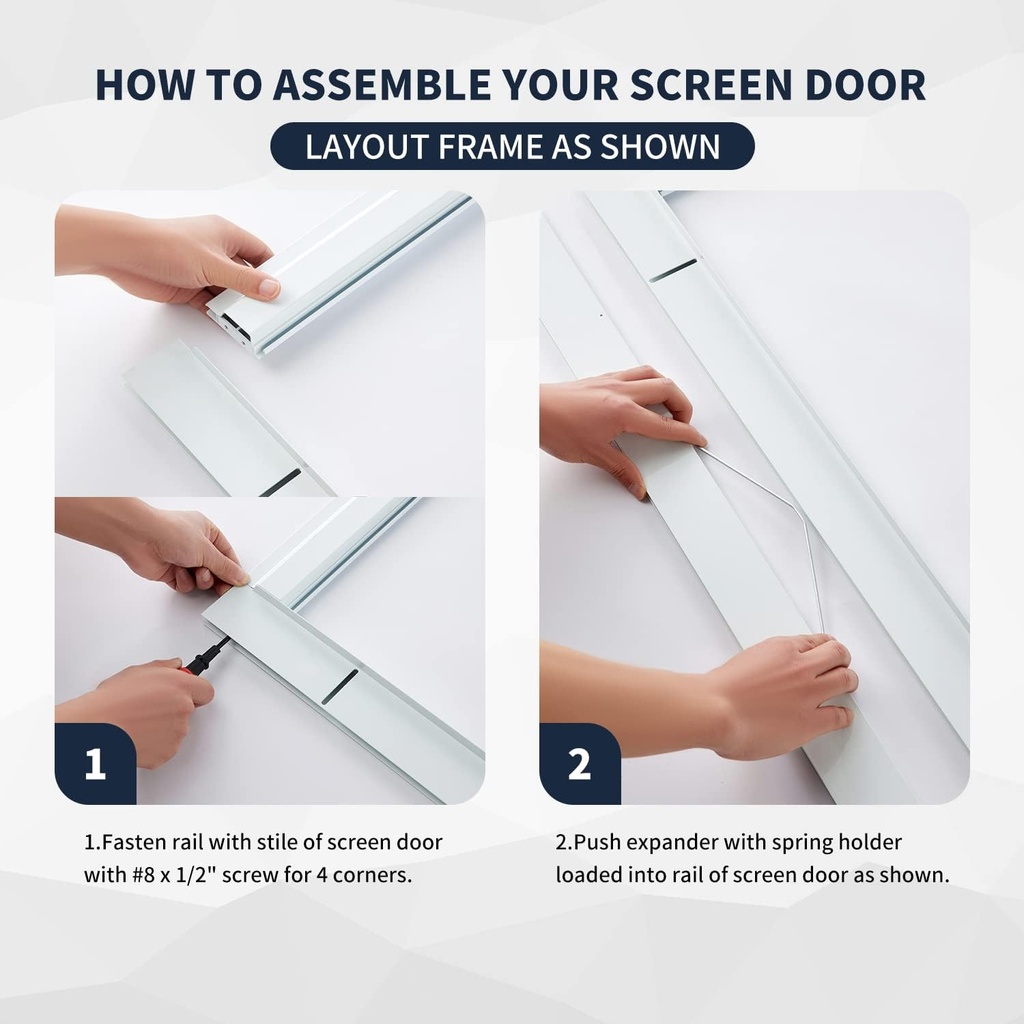 HOW TO ASSEMBLE YOUR SCREEN DOOR

LAYOUT FRAME AS SHOWN

1

1.Fasten rail with stile of screen door with #8 x 1/2" screw for 4 corners.

2

2.Push expander with spring holder loaded into rail of screen door as shown.