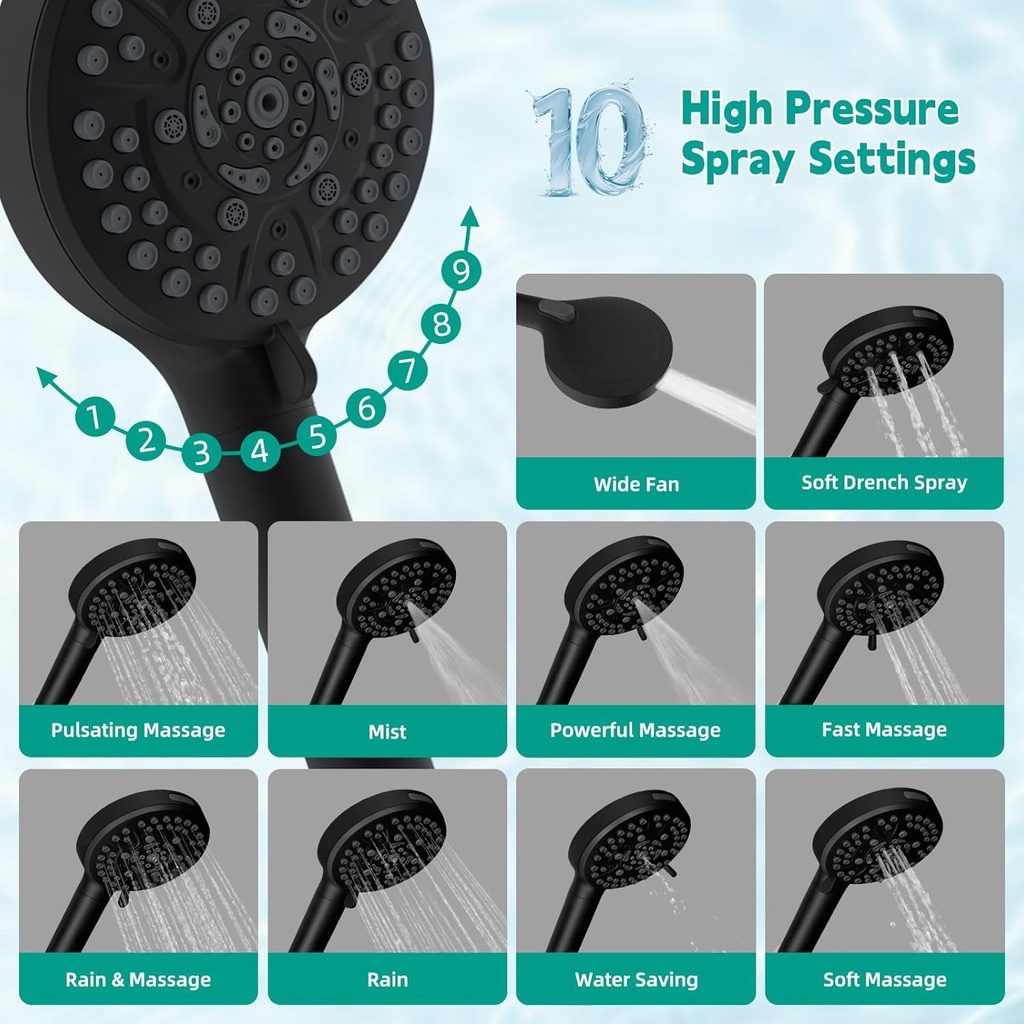 10 High Pressure Spray Settings

1 2 3 4 5 6 7 8 9

Wide Fan

Soft Drench Spray

Pulsating Massage

Mist

Powerful Massage

Fast Massage

Rain & Massage

Rain

Water Saving

Soft Massage