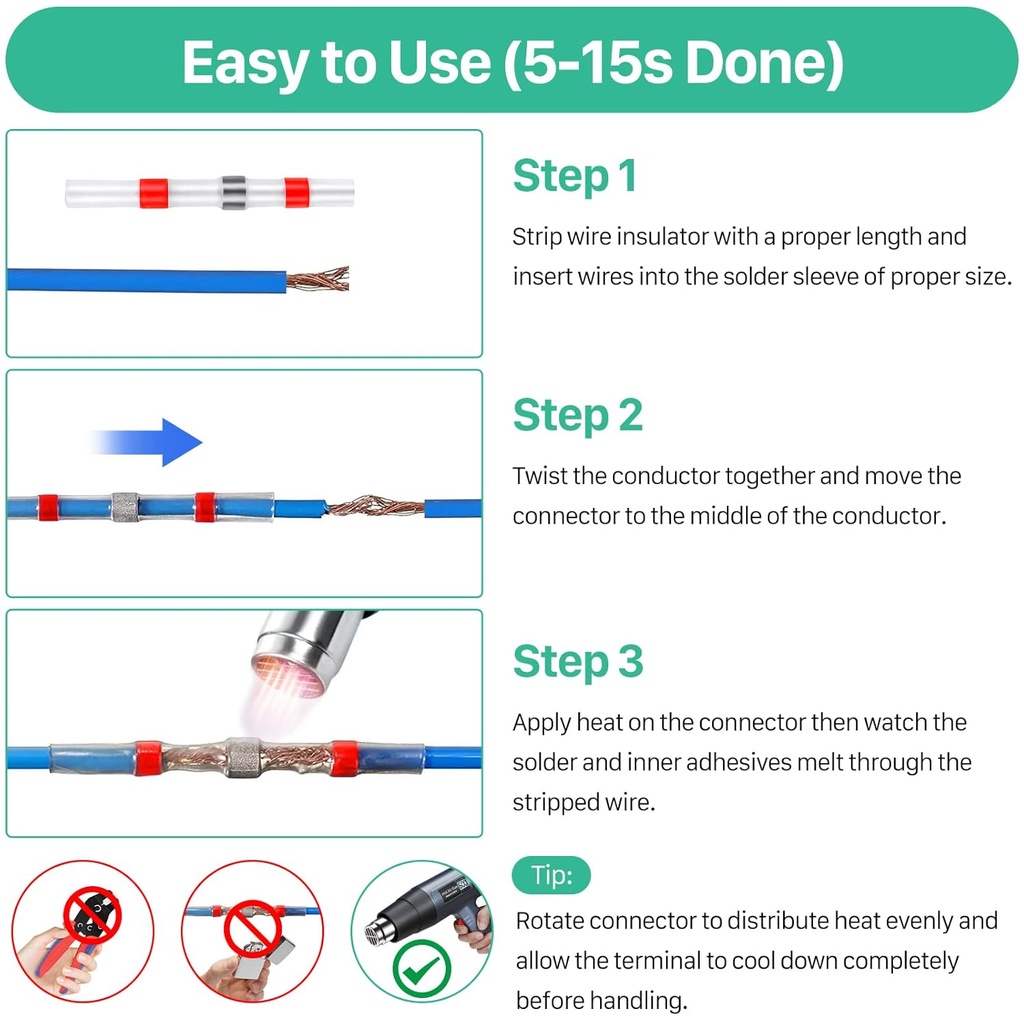 Easy to Use (5-15s Done)

Step 1

Strip wire insulator with a proper length and insert wires into the solder sleeve of proper size.

Step 2

Twist the conductor together and move the connector to the middle of the conductor.

Step 3

Apply heat on the connector then watch the solder and inner adhesives melt through the stripped wire.

Tip:

Rotate connector to distribute heat evenly and allow the terminal to cool down completely before handling.