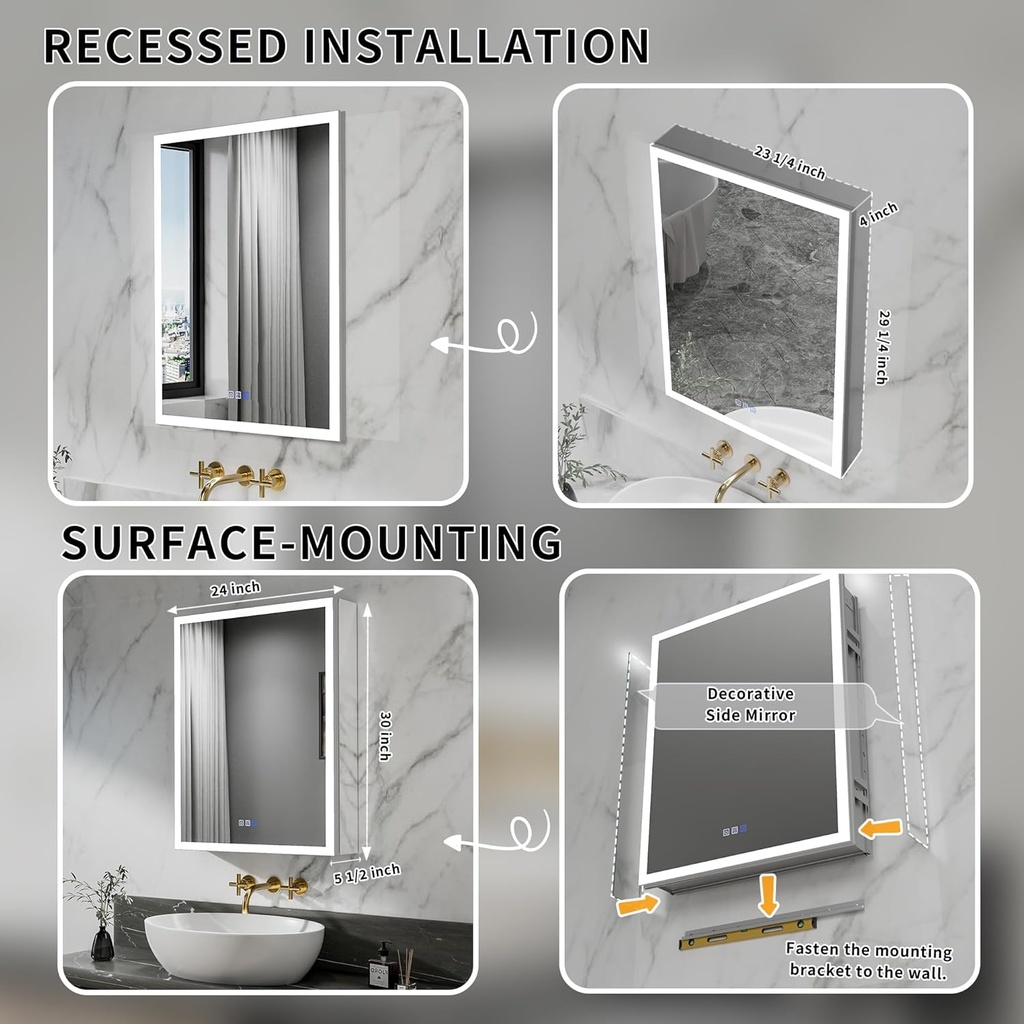 RECESSED INSTALLATION

23 1/4 inch

4 inch

29 1/4 inch

SURFACE-MOUNTING

24 inch

30 inch

5 1/2 inch

Decorative Side Mirror

Fasten the mounting bracket to the wall.