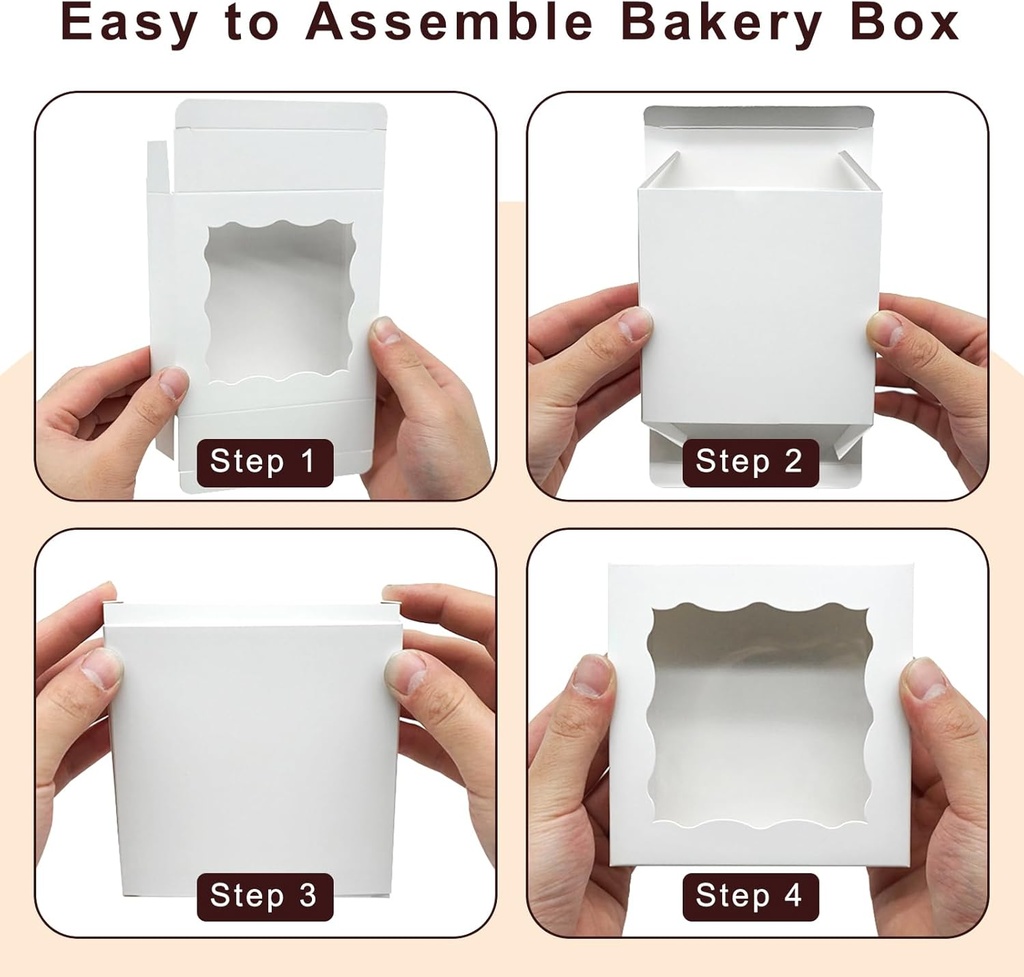 Easy to Assemble Bakery Box

Step 1

Step 2

Step 3

Step 4