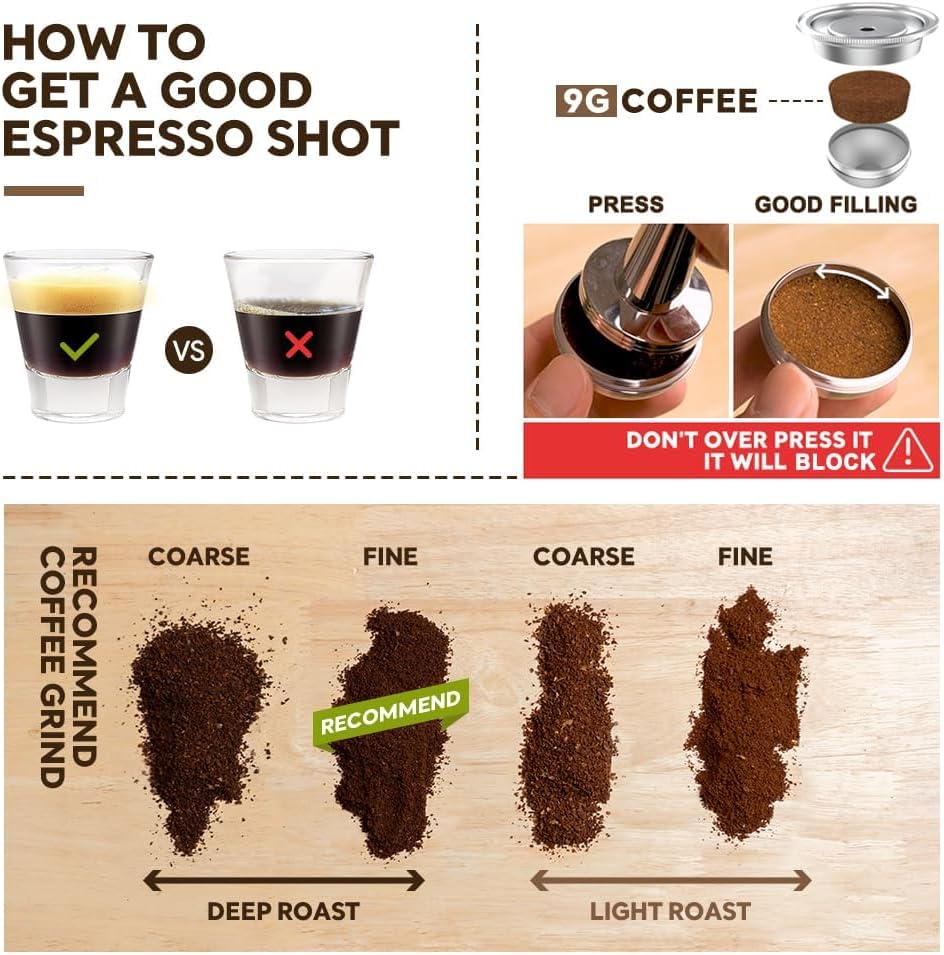 HOW TO GET A GOOD ESPRESSO SHOT

VS

9G COFFEE

PRESS

GOOD FILLING

DON'T OVER PRESS IT
IT WILL BLOCK

RECOMMEND COFFEE GRIND

COARSE

FINE

COARSE

FINE

RECOMMEND

DEEP ROAST

LIGHT ROAST