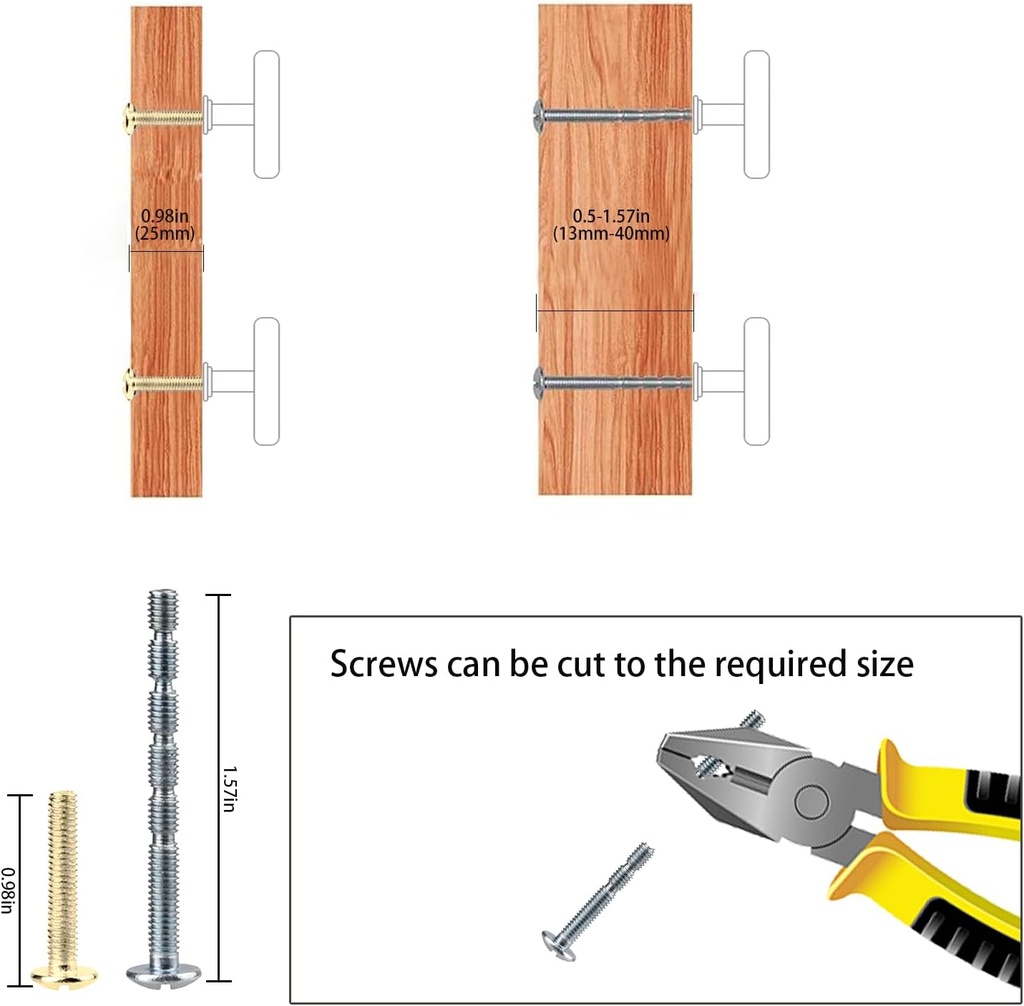 0.98in
(25mm)

0.5-1.57in
(13mm-40mm)

0.98in

1.57in

Screws can be cut to the required size