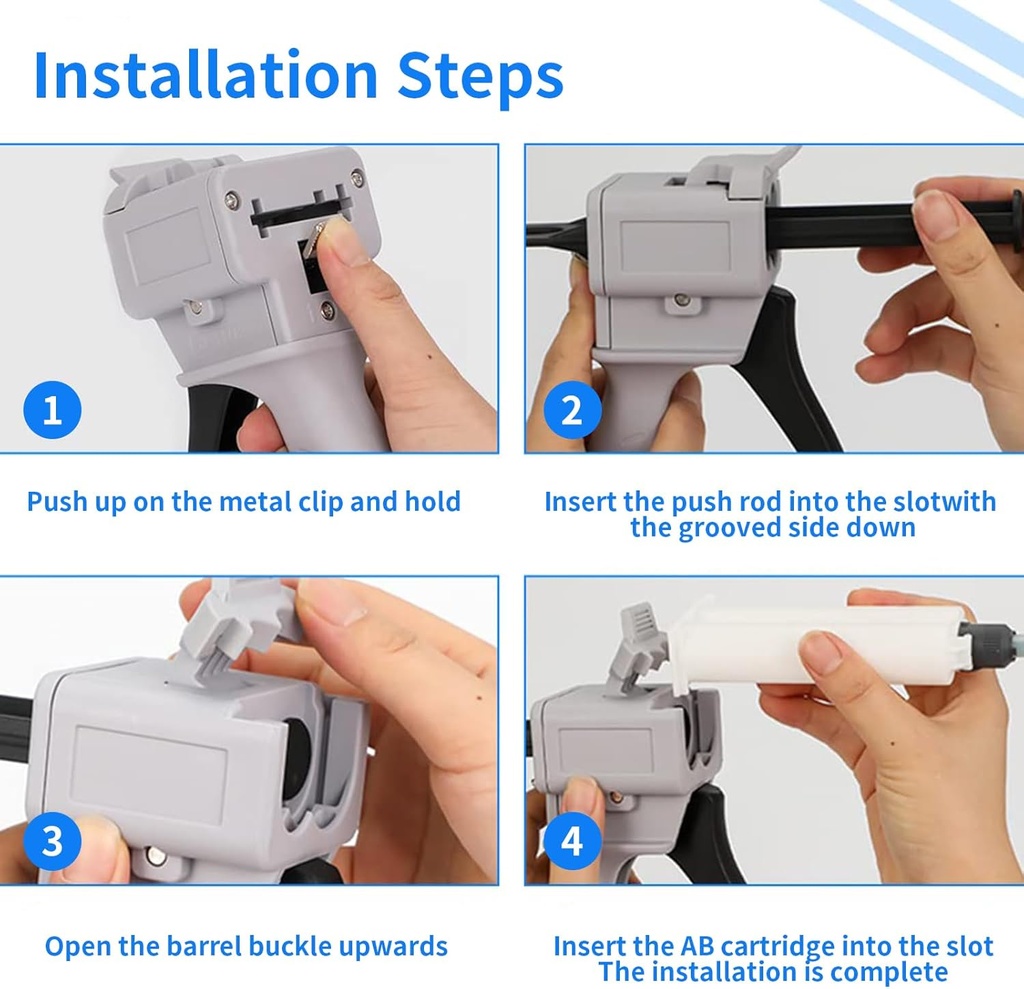 Installation Steps

1

Push up on the metal clip and hold

2

Insert the push rod into the slotwith the grooved side down

3

Open the barrel buckle upwards

4

Insert the AB cartridge into the slot The installation is complete