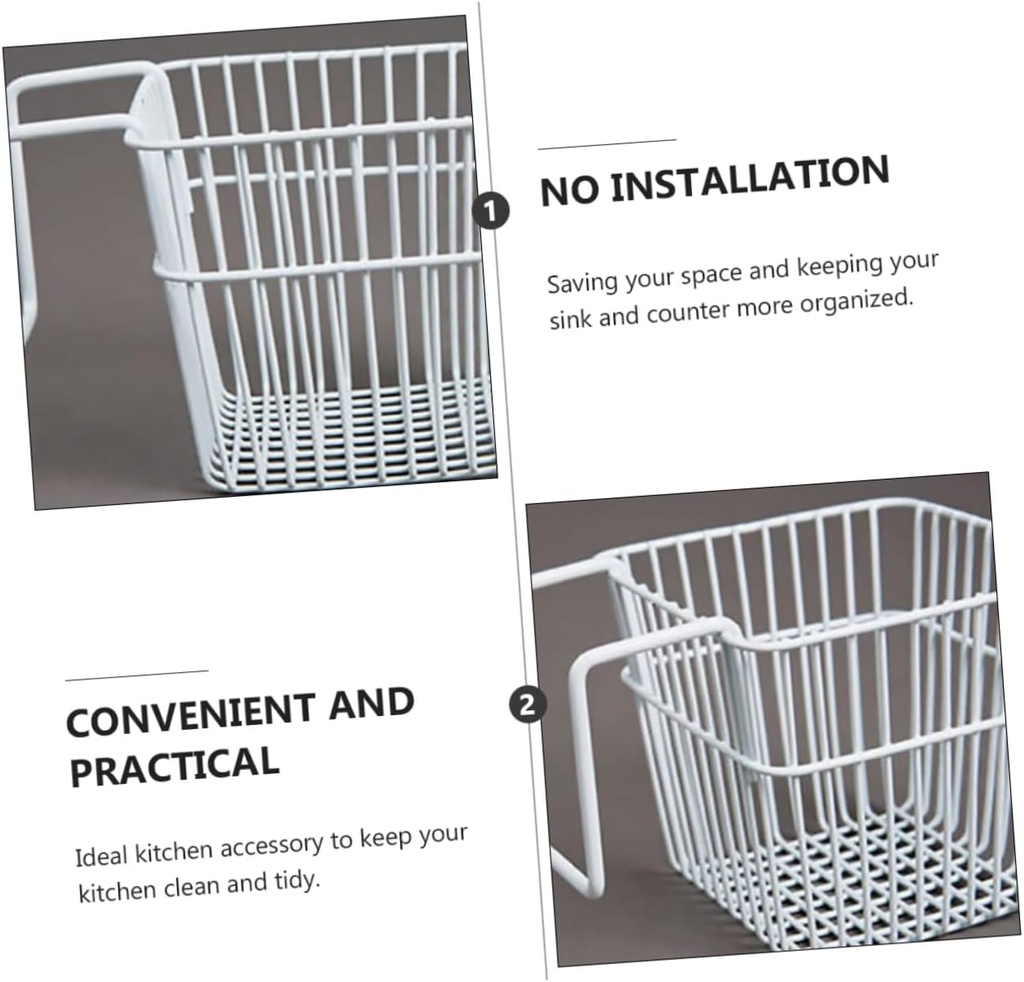 1

NO INSTALLATION

Saving your space and keeping your sink and counter more organized.

2

CONVENIENT AND PRACTICAL

Ideal kitchen accessory to keep your kitchen clean and tidy.