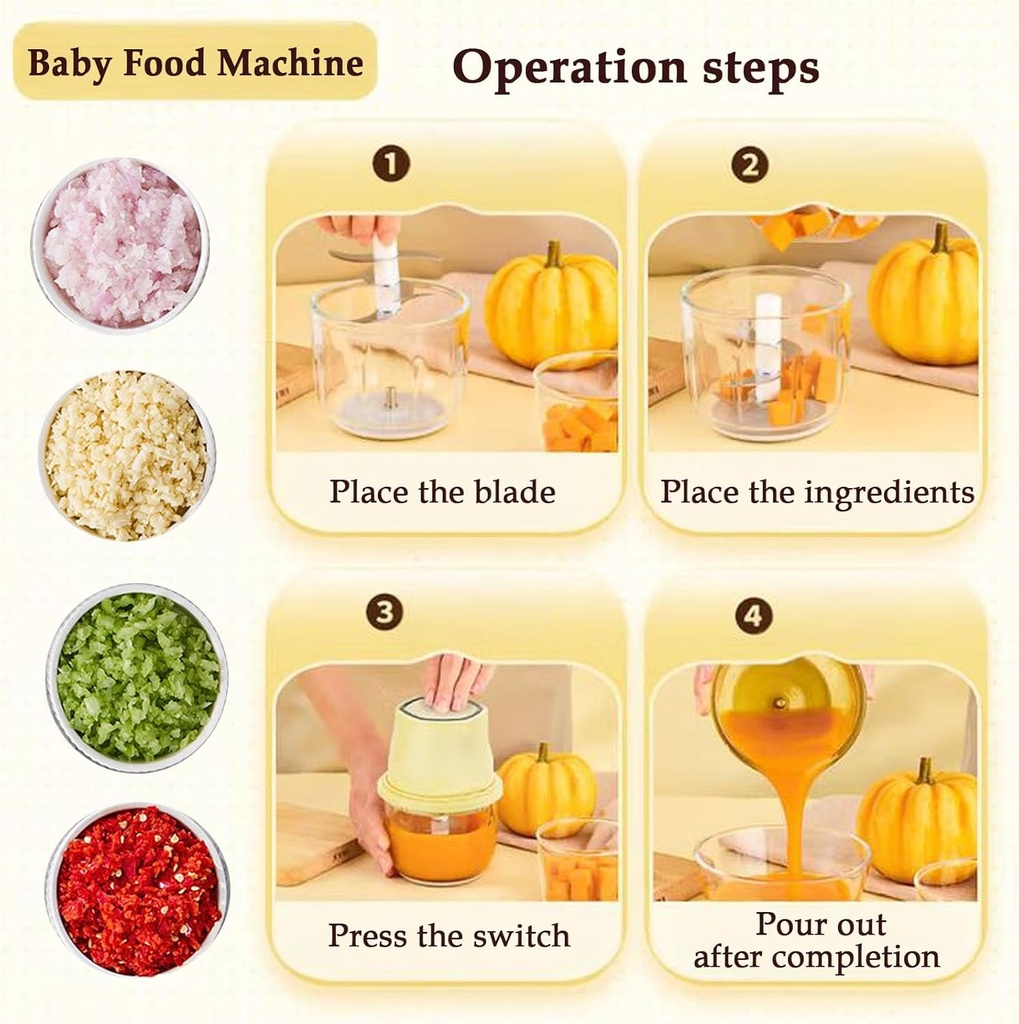 Baby Food Machine

Operation steps

1
Place the blade

2
Place the ingredients

3
Press the switch

4
Pour out after completion