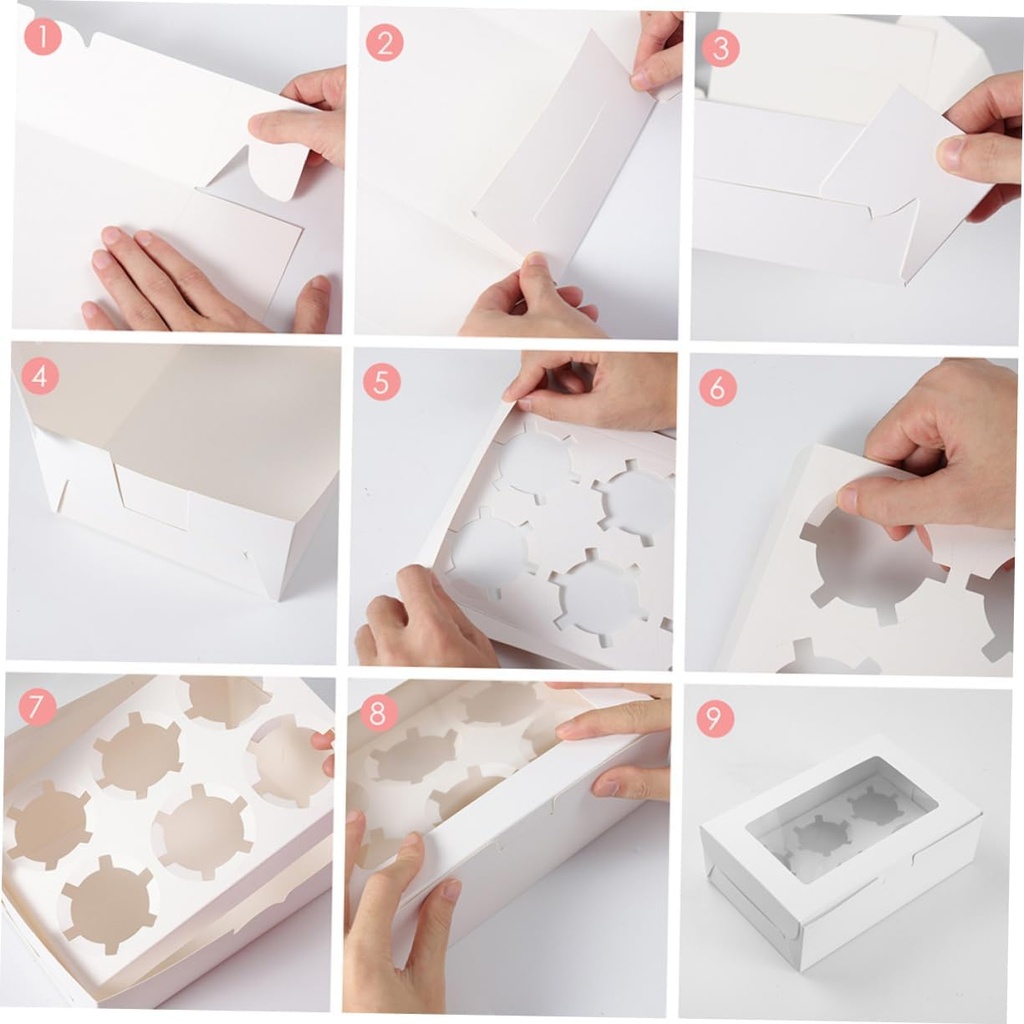 1
2
3
4
5
6
7
8
9