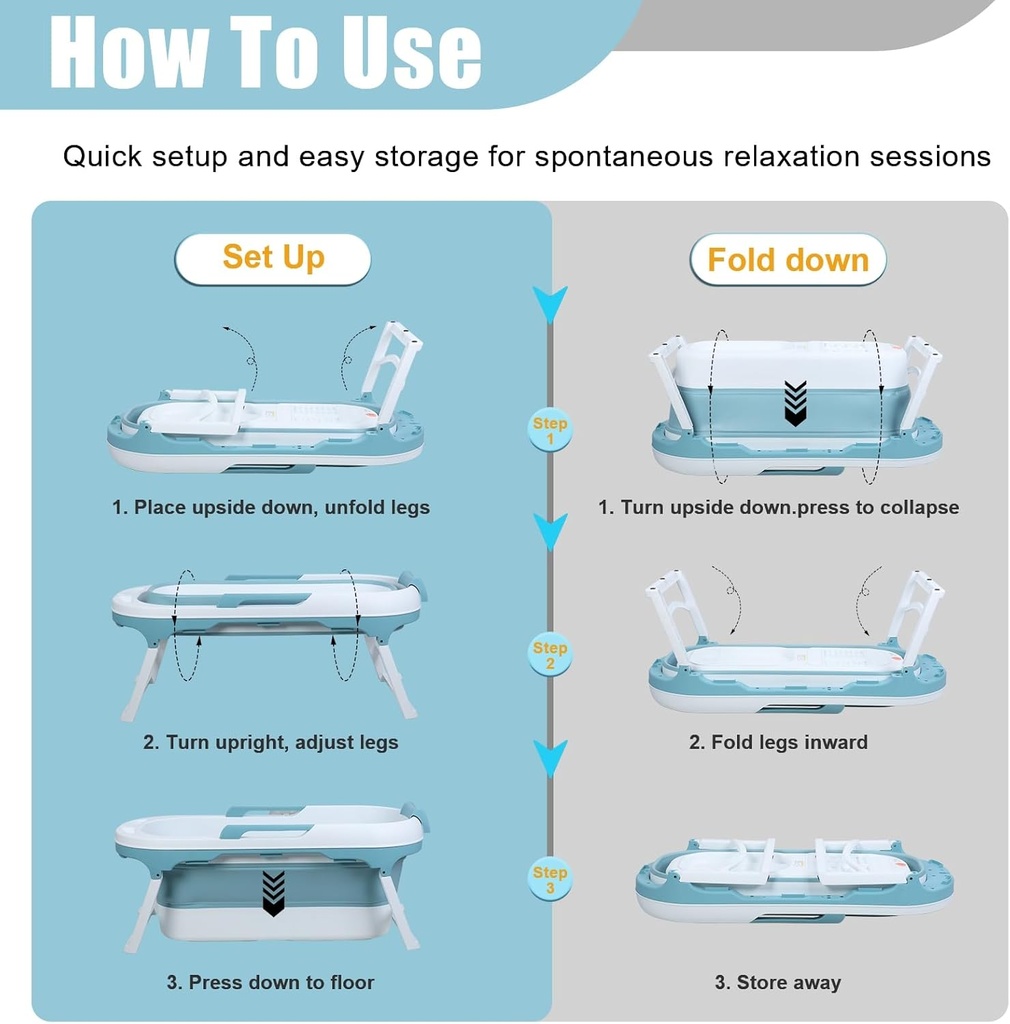 How To Use

Quick setup and easy storage for spontaneous relaxation sessions

Set Up

1. Place upside down, unfold legs

2. Turn upright, adjust legs

3. Press down to floor

Step 1

Step 2

Step 3

Fold down

1. Turn upside down.press to collapse

2. Fold legs inward

3. Store away