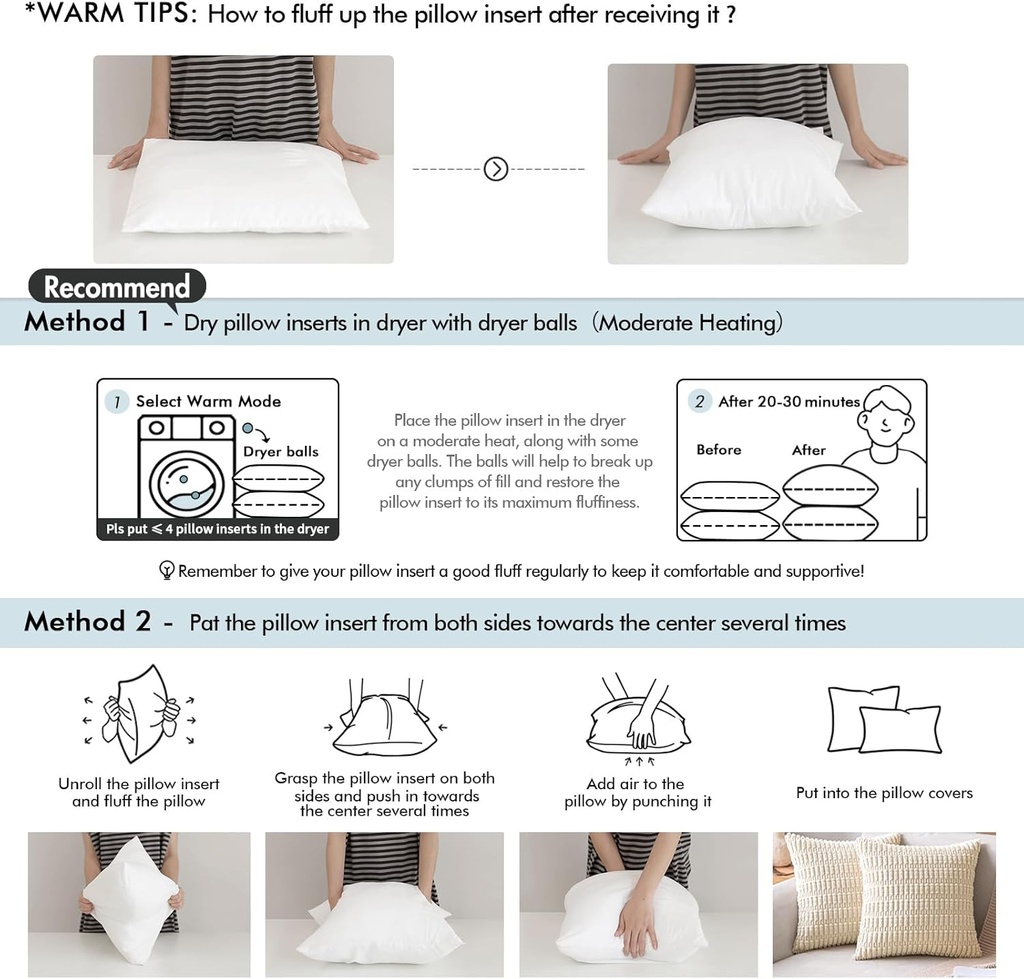 *WARM TIPS: How to fluff up the pillow insert after receiving it ?

Recommend

Method 1 - Dry pillow inserts in dryer with dryer balls (Moderate Heating)

1 Select Warm Mode

Dryer balls

Pls put ≤ 4 pillow inserts in the dryer

Place the pillow insert in the dryer on a moderate heat, along with some dryer balls. The balls will help to break up any clumps of fill and restore the pillow insert to its maximum fluffiness.

2 After 20-30 minutes

Before

After

Remember to give your pillow insert a good fluff regularly to keep it comfortable and supportive!

Method 2 - Pat the pillow insert from both sides towards the center several times

Unroll the pillow insert and fluff the pillow

Grasp the pillow insert on both sides and push in towards the center several times

Add air to the pillow by punching it

Put into the pillow covers