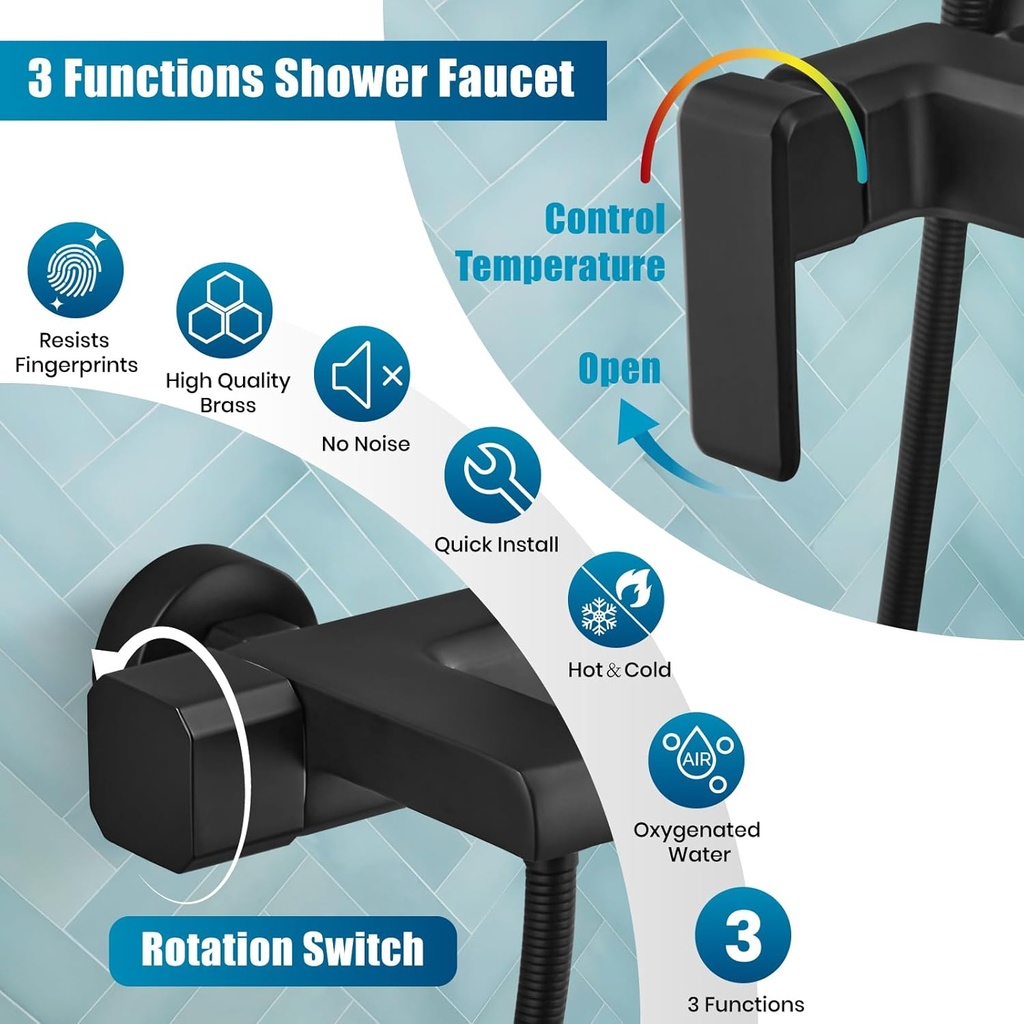 3 Functions Shower Faucet

Control Temperature

Open

Resists Fingerprints

High Quality Brass

No Noise

Quick Install

Hot & Cold

AIR

Oxygenated Water

3

3 Functions

Rotation Switch