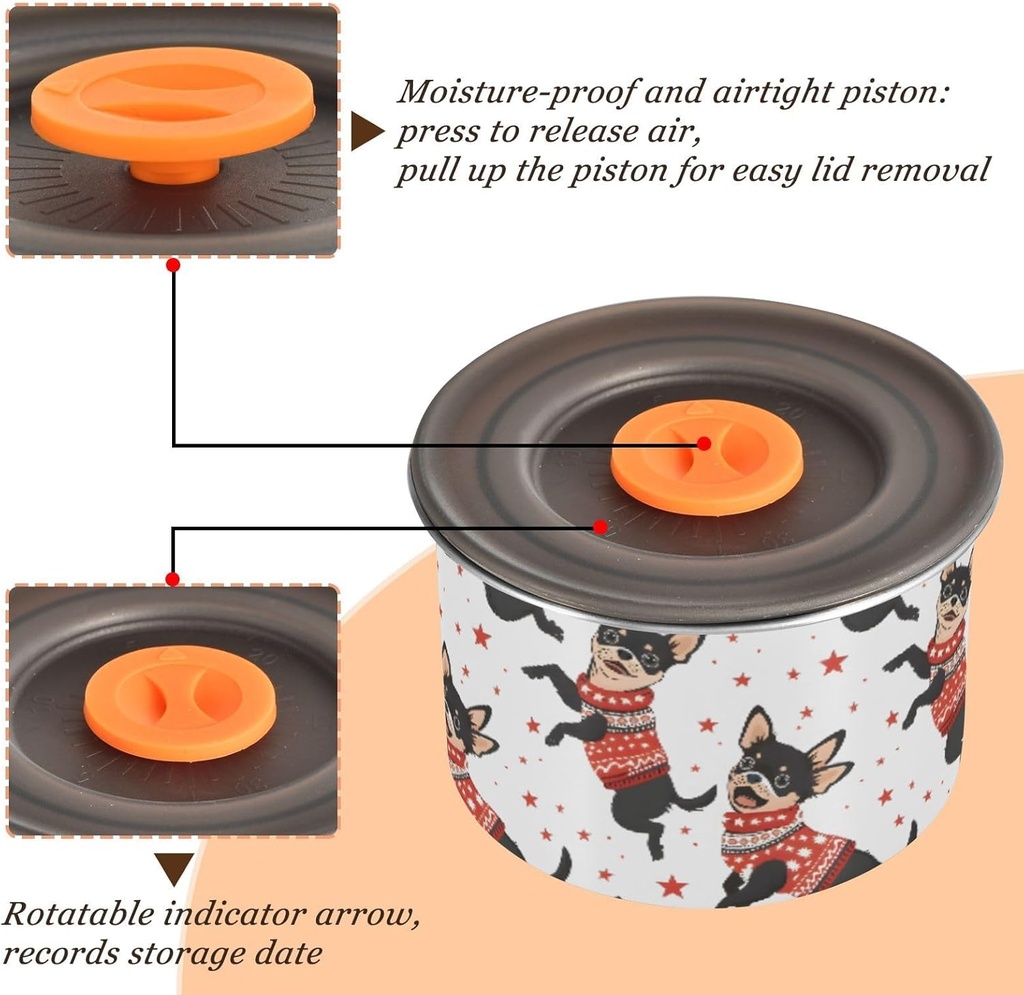 Moisture-proof and airtight piston:
press to release air,
pull up the piston for easy lid removal

20

20

Rotatable indicator arrow,
records storage date