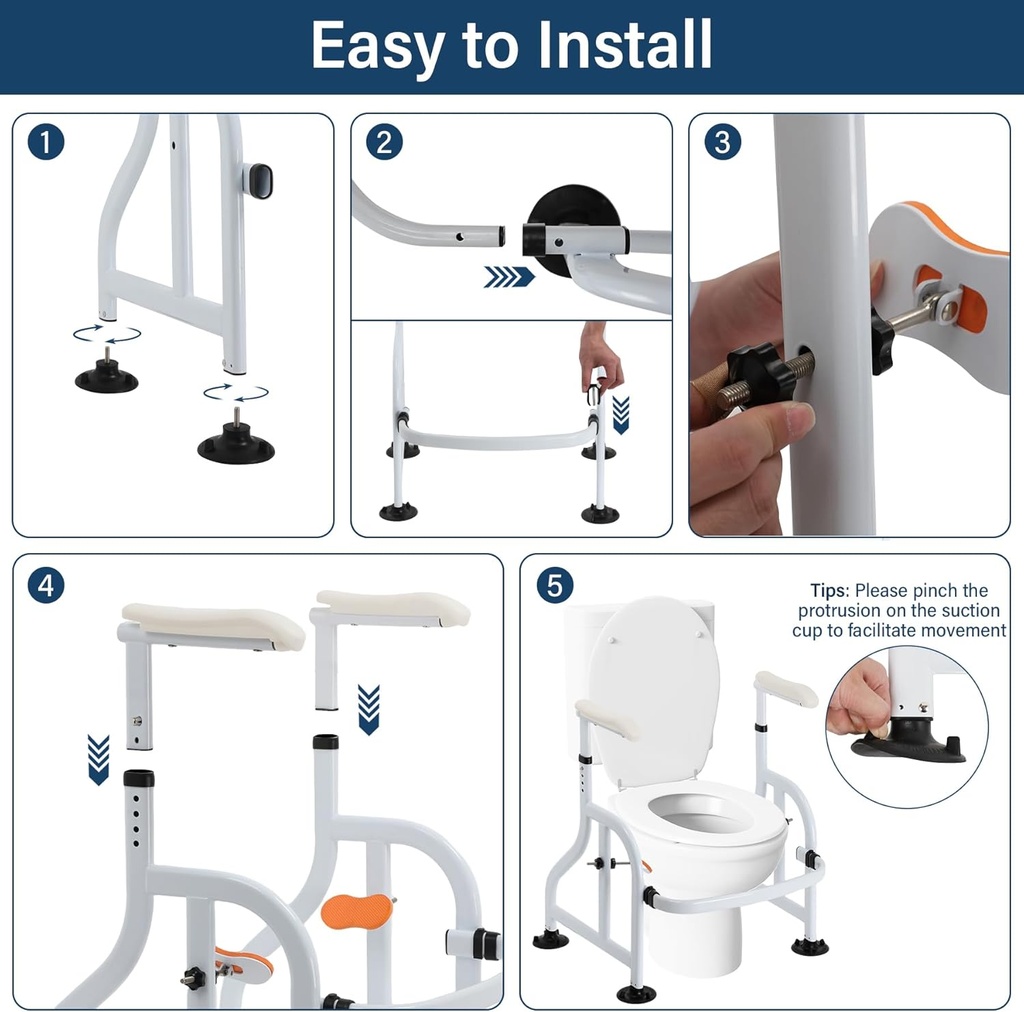 Easy to Install

1

2

3

4

5

Tips: Please pinch the protrusion on the suction cup to facilitate movement