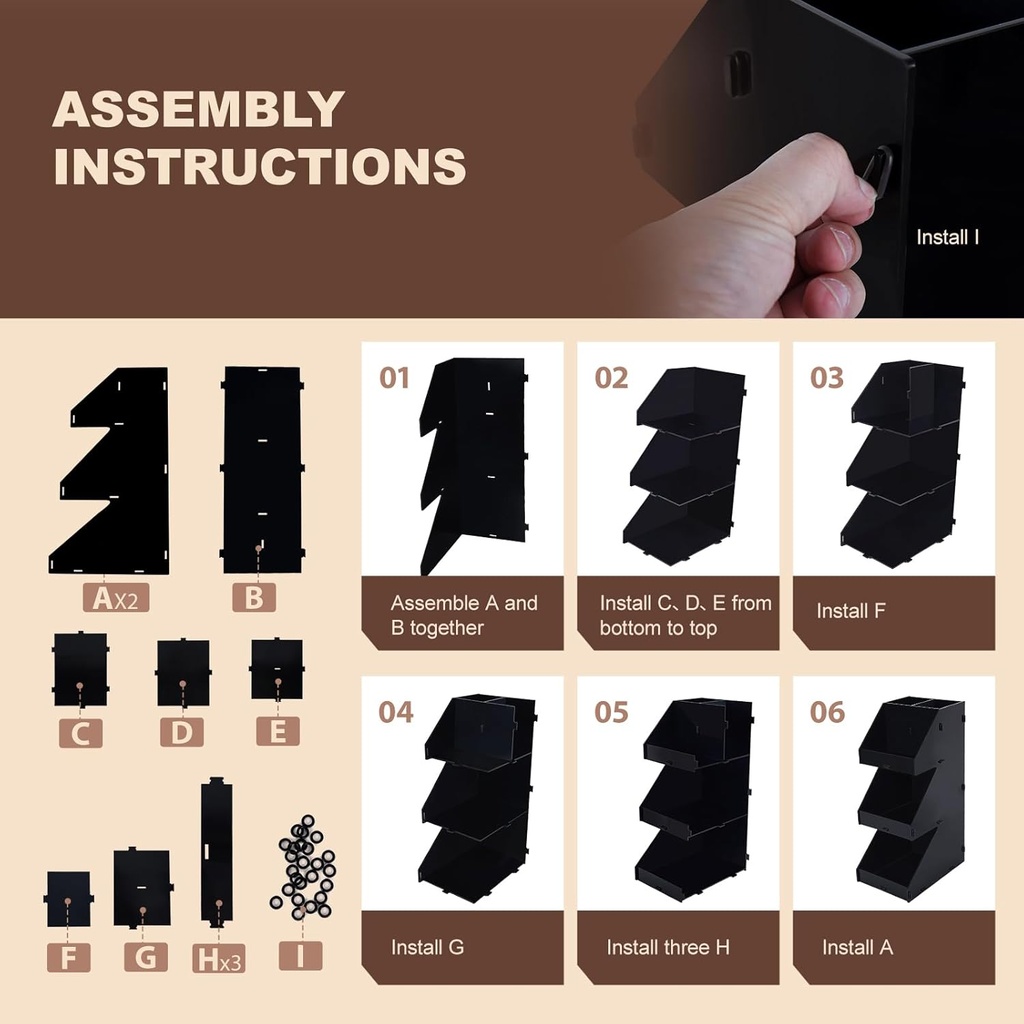 ASSEMBLY INSTRUCTIONS

Install I

Ax2

B

C

D

E

F

G

Hx3

I

01

Assemble A and B together

02

Install C、D、E from bottom to top

03

Install F

04

Install G

05

Install three H

06

Install A