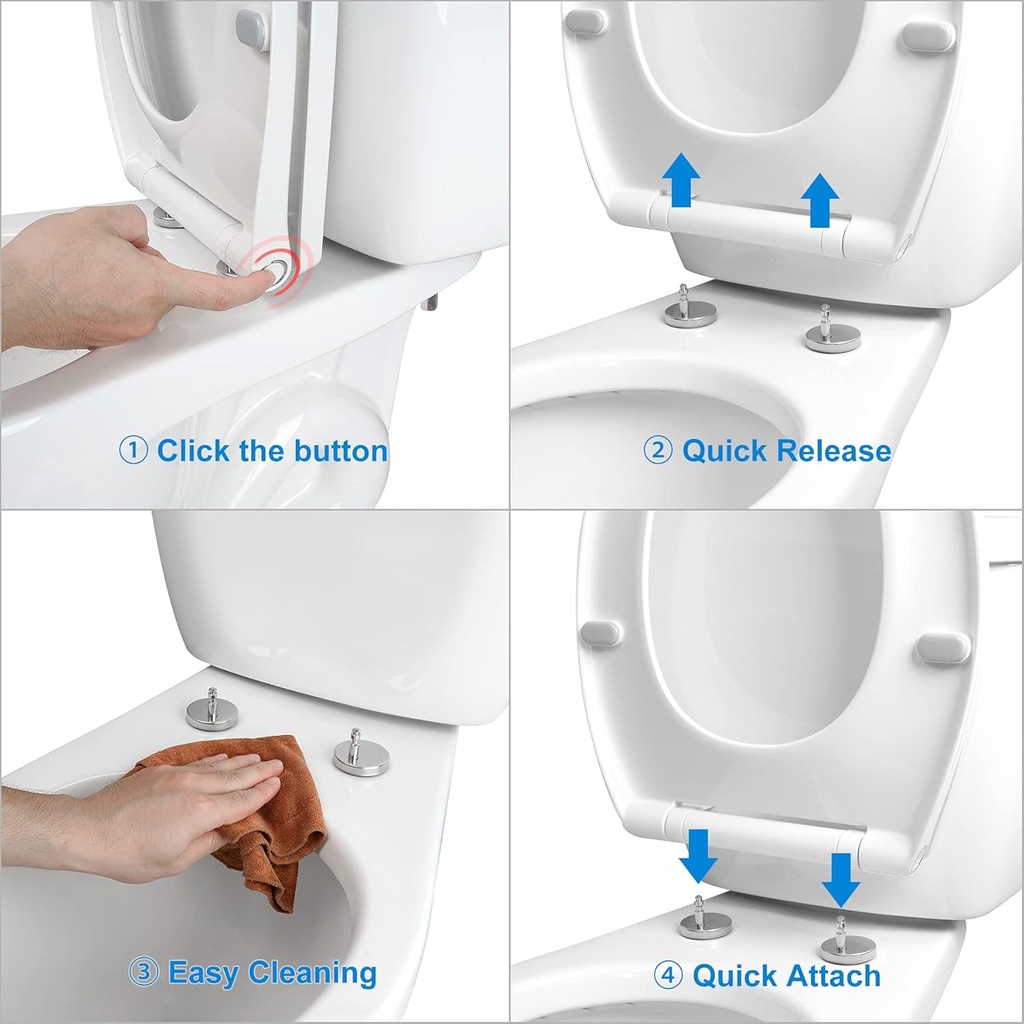 ① Click the button

② Quick Release

③ Easy Cleaning

④ Quick Attach