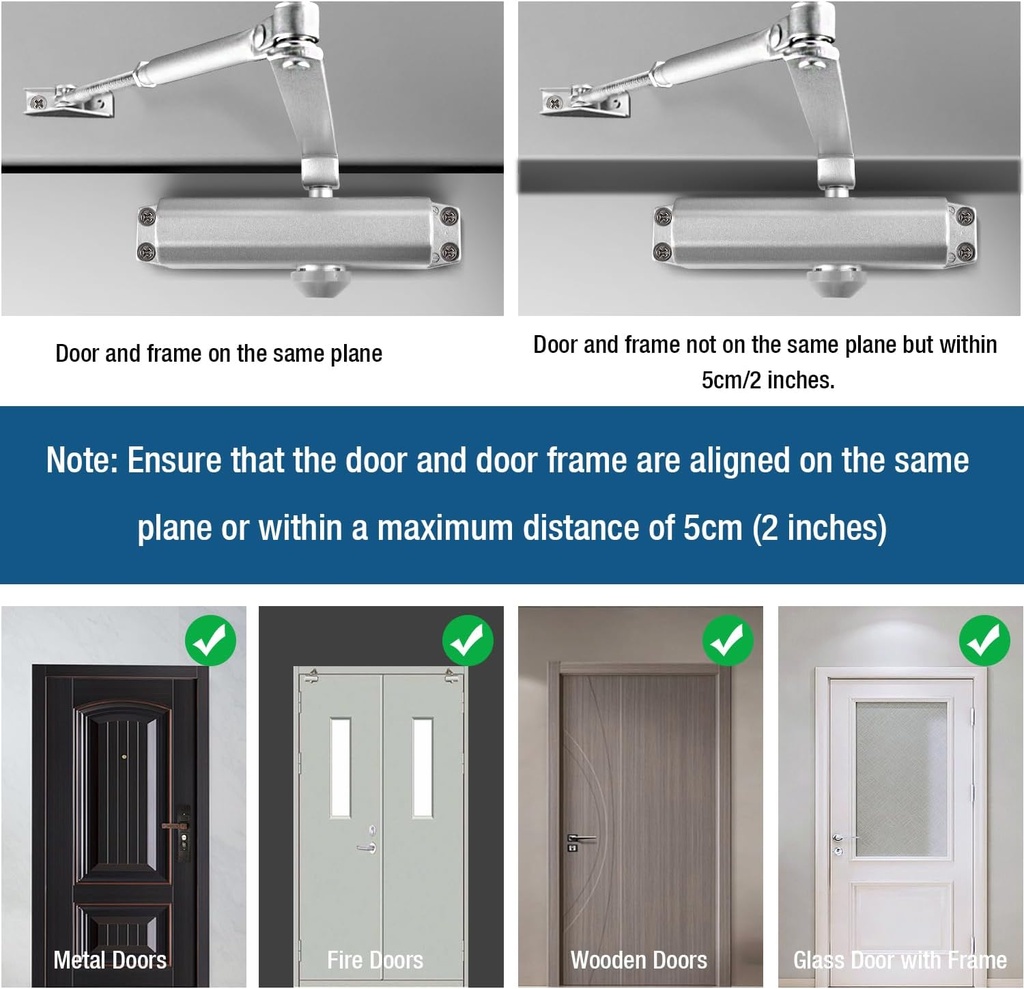 Door and frame on the same plane

Door and frame not on the same plane but within 5cm/2 inches.

Note: Ensure that the door and door frame are aligned on the same plane or within a maximum distance of 5cm (2 inches)

Metal Doors

Fire Doors

Wooden Doors

Glass Door with Frame