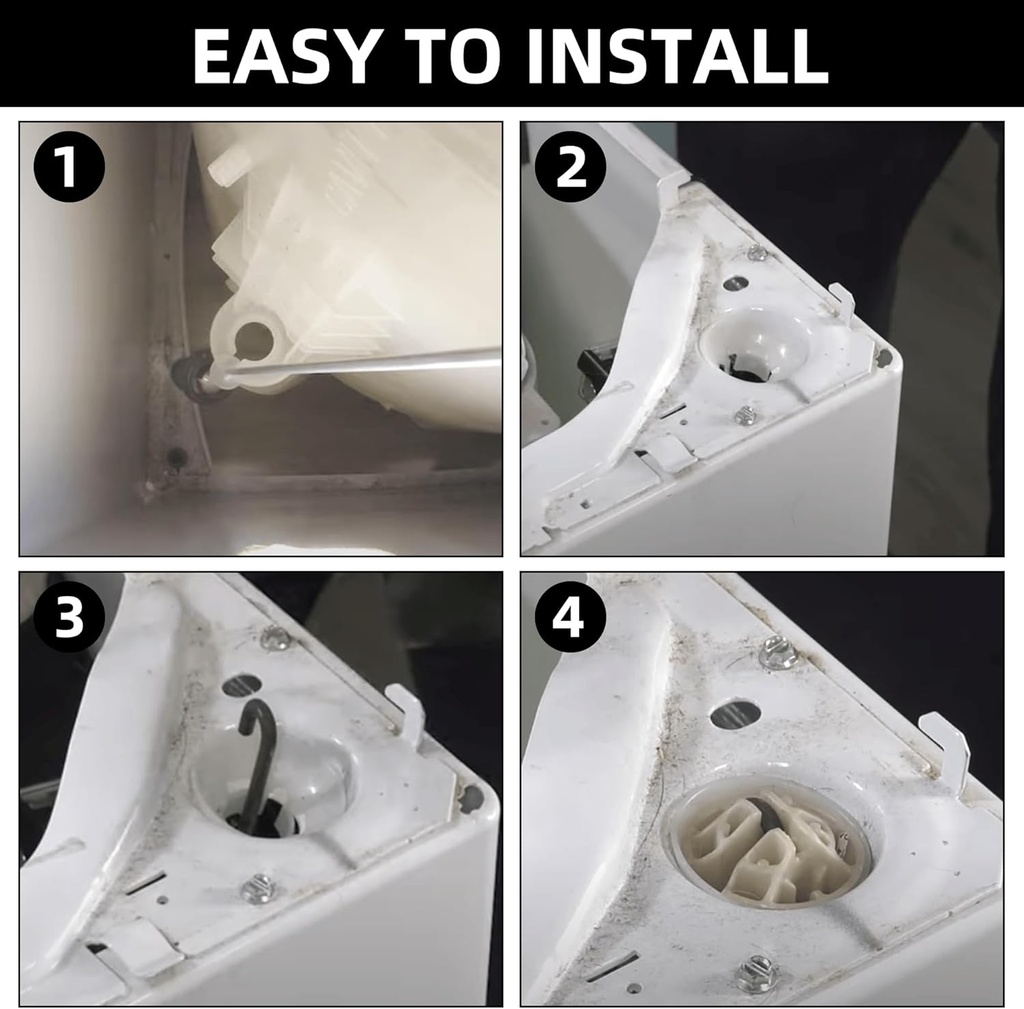 EASY TO INSTALL

1

2

3

4