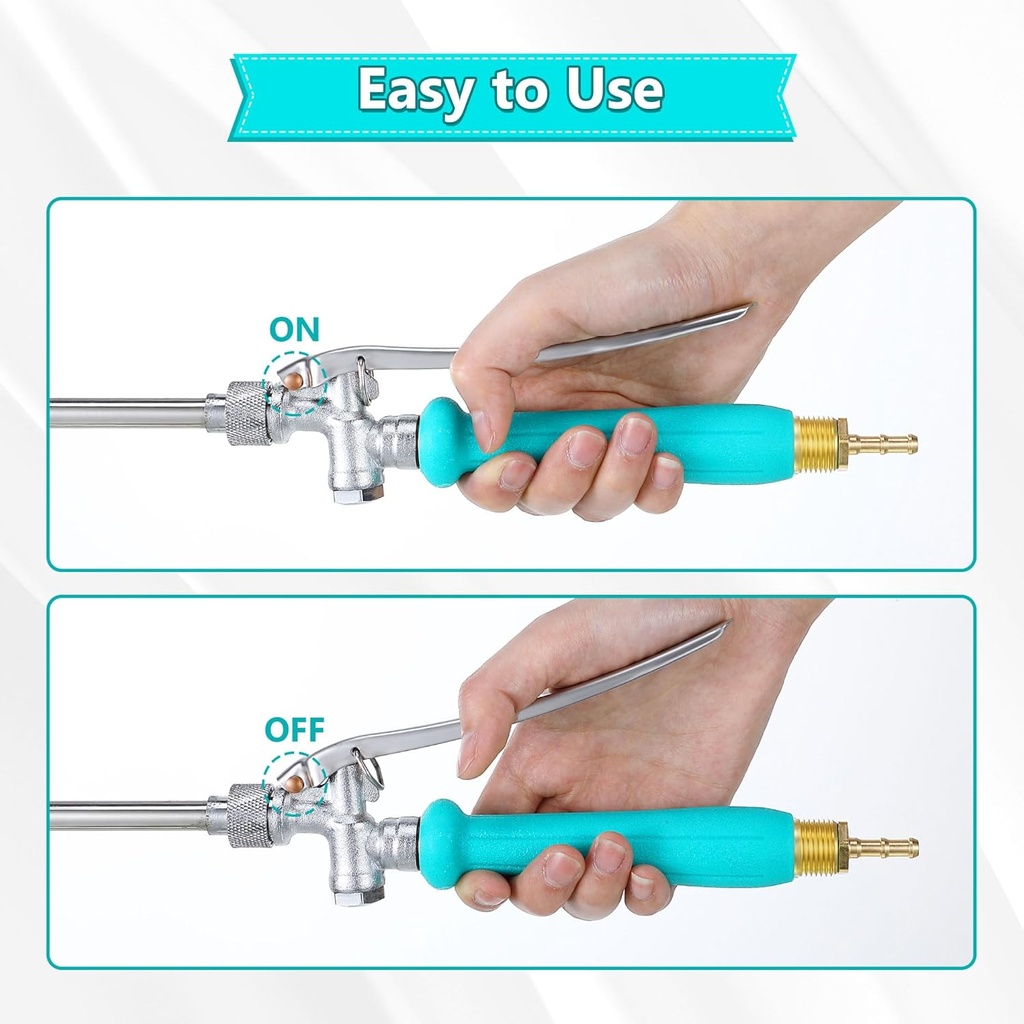 Easy to Use

ON

OFF