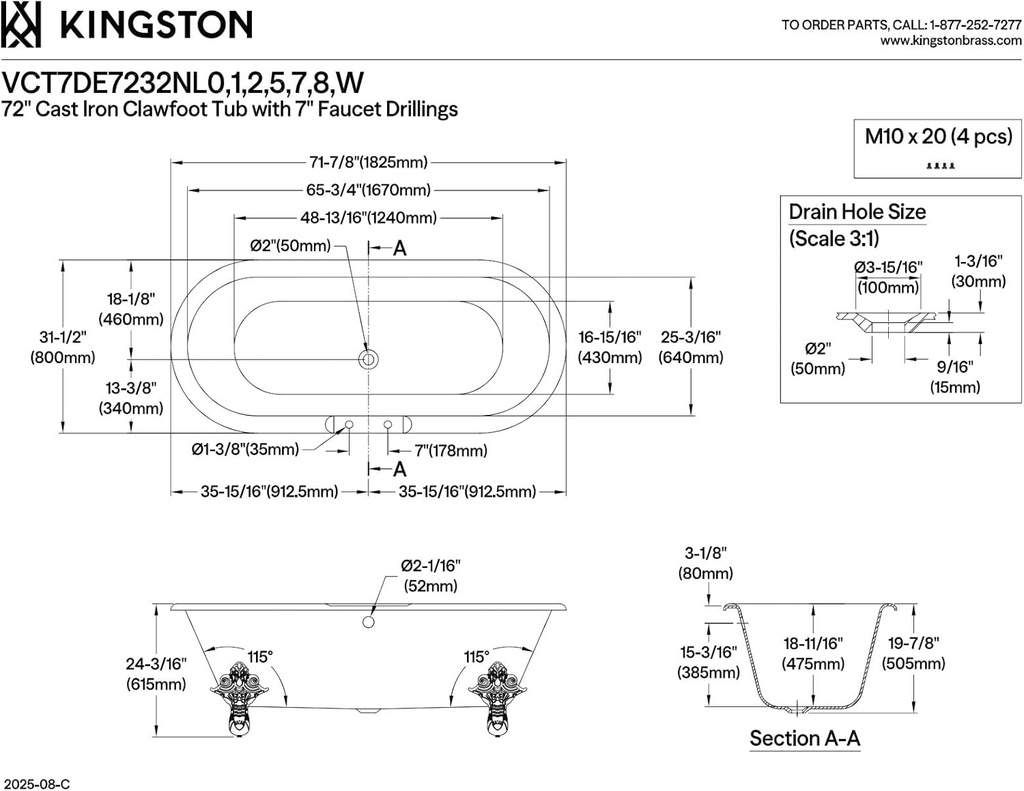 KINGSTON

TO ORDER PARTS, CALL: 1-877-252-7277
www.kingstonbrass.com

VCT7DE7232NL0,1,2,5,7,8,W
72" Cast Iron Clawfoot Tub with 7" Faucet Drillings

M10 x 20 (4 pcs)

71-7/8"(1825mm)
65-3/4"(1670mm)
48-13/16"(1240mm)
Ø2"(50mm)
A
18-1/8" (460mm)
31-1/2" (800mm)
13-3/8" (340mm)
16-15/16" (430mm)
25-3/16" (640mm)
Ø1-3/8"(35mm)
7"(178mm)
A
35-15/16"(912.5mm)
35-15/16"(912.5mm)

Drain Hole Size (Scale 3:1)
Ø3-15/16" (100mm)
1-3/16" (30mm)
Ø2" (50mm)
9/16" (15mm)

Ø2-1/16" (52mm)
24-3/16" (615mm)
115°
115°

3-1/8" (80mm)
15-3/16" (385mm)
18-11/16" (475mm)
19-7/8" (505mm)
Section A-A

2025-08-C