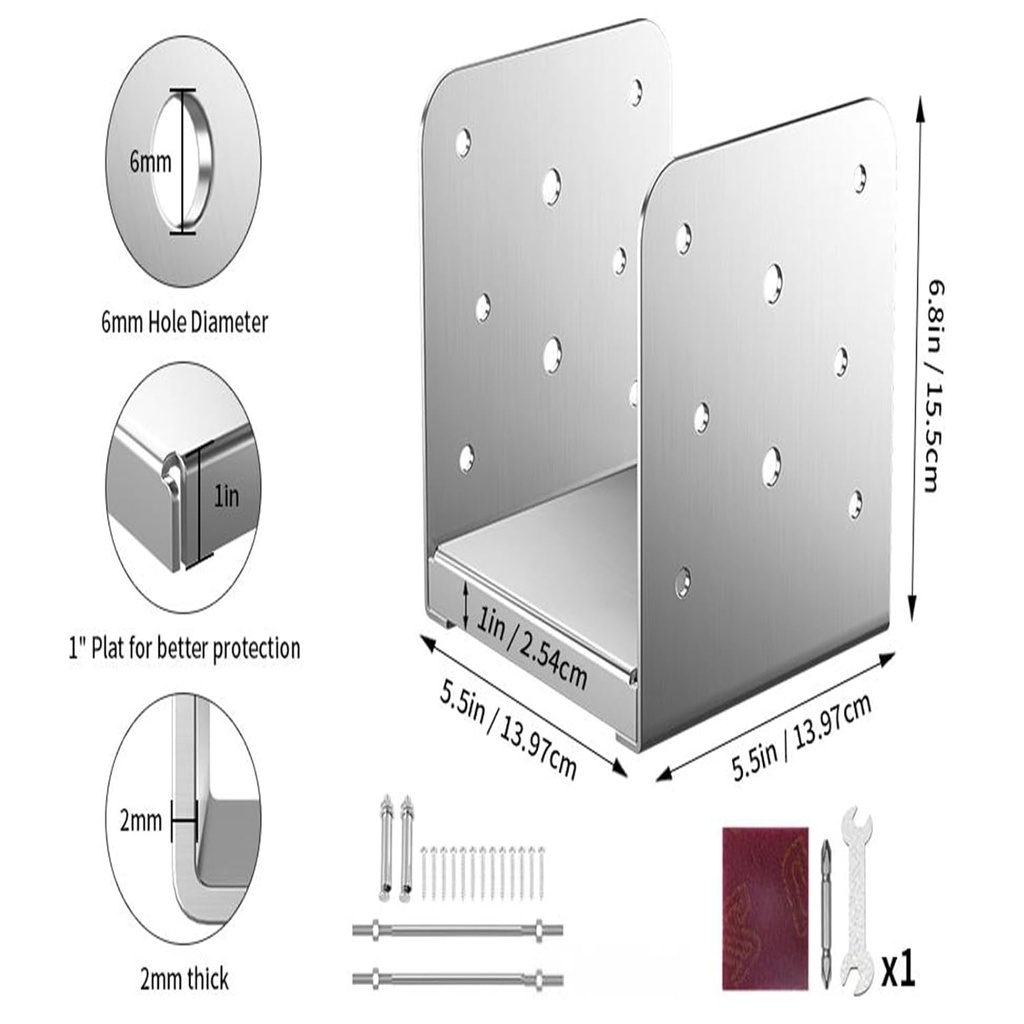 6mm

6mm Hole Diameter

1in

1" Plat for better protection

2mm

2mm thick

6.8in / 15.5cm

1in / 2.54cm

5.5in / 13.97cm

5.5in / 13.97cm

x1