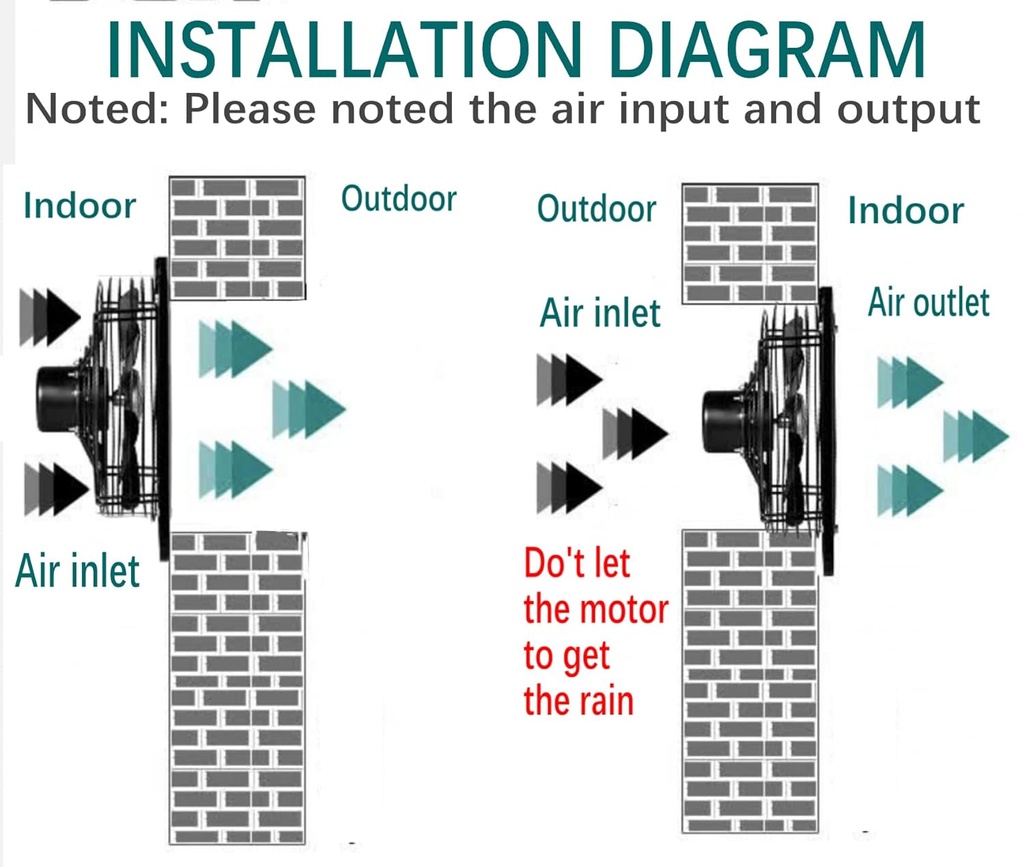 INSTALLATION DIAGRAM
Noted: Please noted the air input and output

Indoor
Outdoor
Air inlet

Outdoor
Indoor
Air inlet
Air outlet
Don't let the motor to get the rain