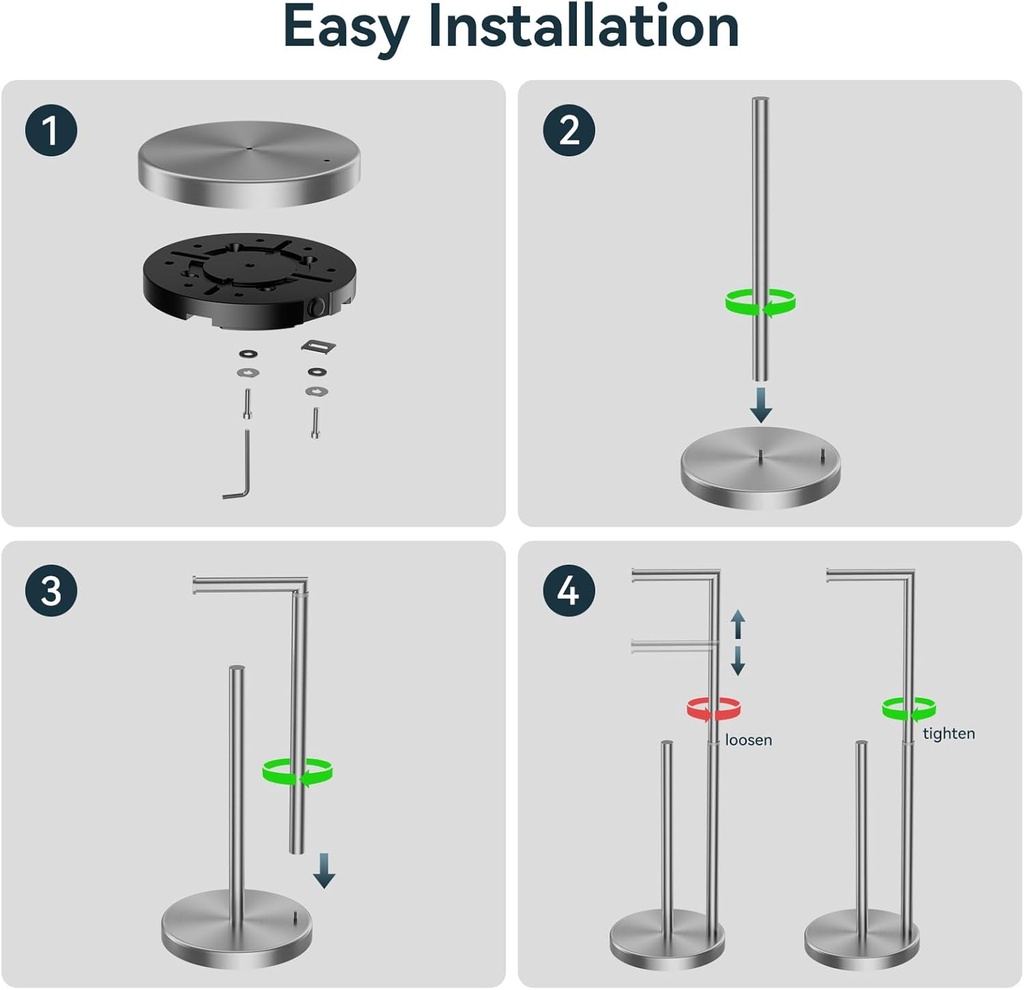 Easy Installation

1

2

3

4

loosen

tighten