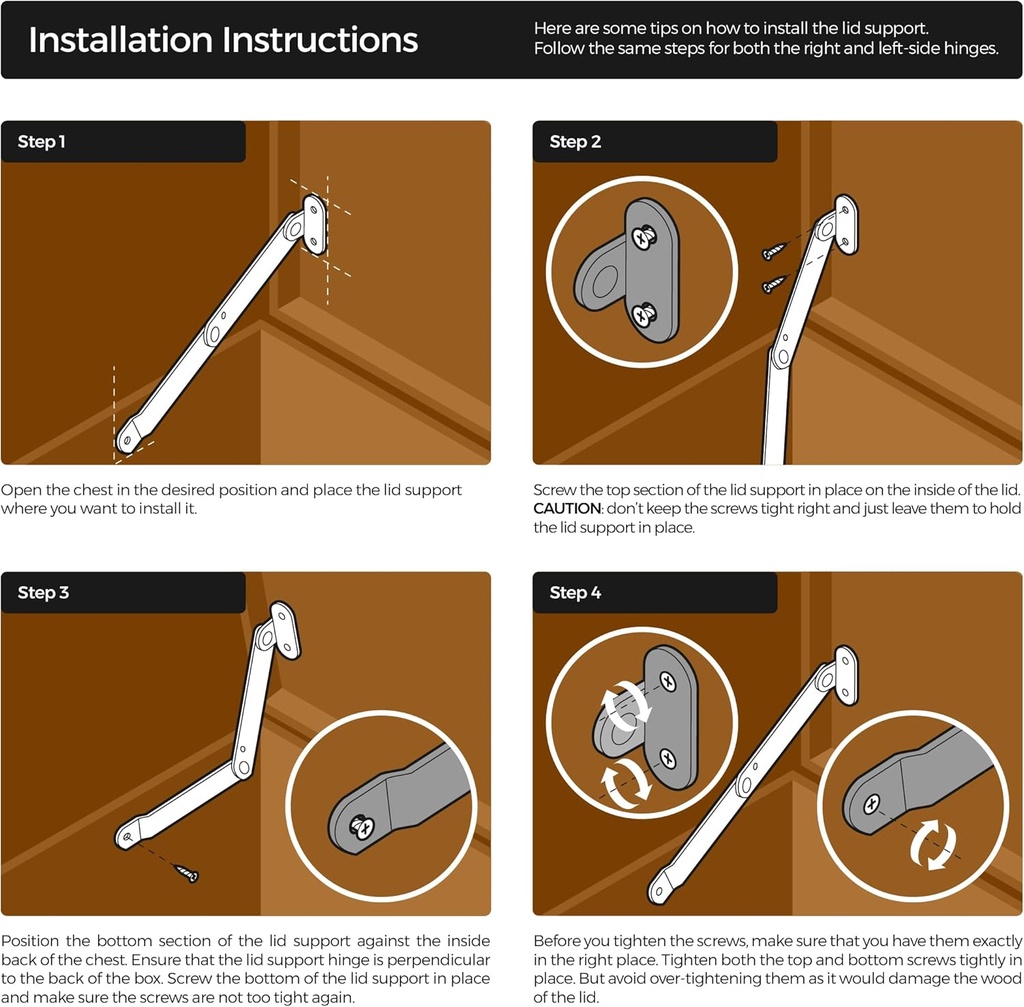 Installation Instructions

Here are some tips on how to install the lid support. Follow the same steps for both the right and left-side hinges.

Step 1

Open the chest in the desired position and place the lid support where you want to install it.

Step 2

Screw the top section of the lid support in place on the inside of the lid. CAUTION: don't keep the screws tight right and just leave them to hold the lid support in place.

Step 3

Position the bottom section of the lid support against the inside back of the chest. Ensure that the lid support hinge is perpendicular to the back of the box. Screw the bottom of the lid support in place and make sure the screws are not too tight again.

Step 4

Before you tighten the screws, make sure that you have them exactly in the right place. Tighten both the top and bottom screws tightly in place. But avoid over-tightening them as it would damage the wood of the lid.