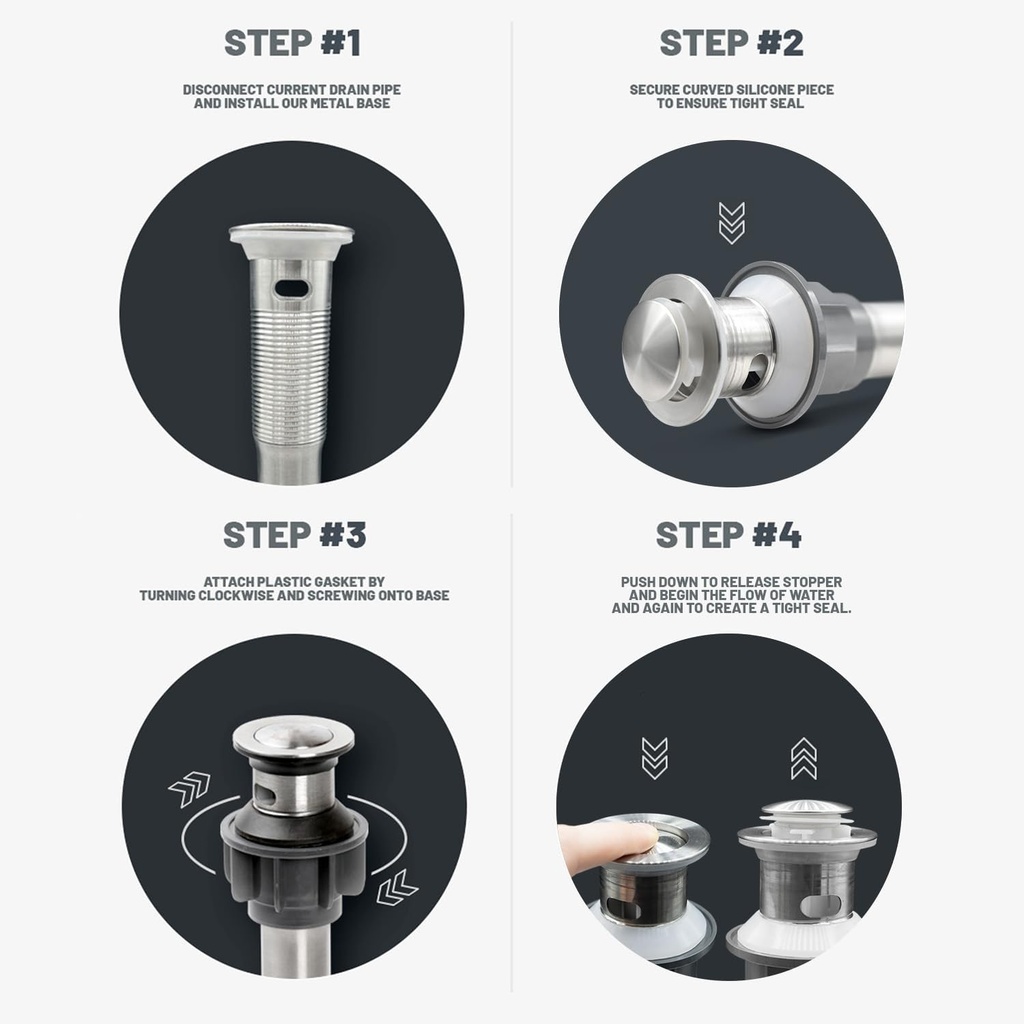 STEP #1

DISCONNECT CURRENT DRAIN PIPE AND INSTALL OUR METAL BASE

STEP #2

SECURE CURVED SILICONE PIECE TO ENSURE TIGHT SEAL

STEP #3

ATTACH PLASTIC GASKET BY TURNING CLOCKWISE AND SCREWING ONTO BASE

STEP #4

PUSH DOWN TO RELEASE STOPPER AND BEGIN THE FLOW OF WATER AND AGAIN TO CREATE A TIGHT SEAL.