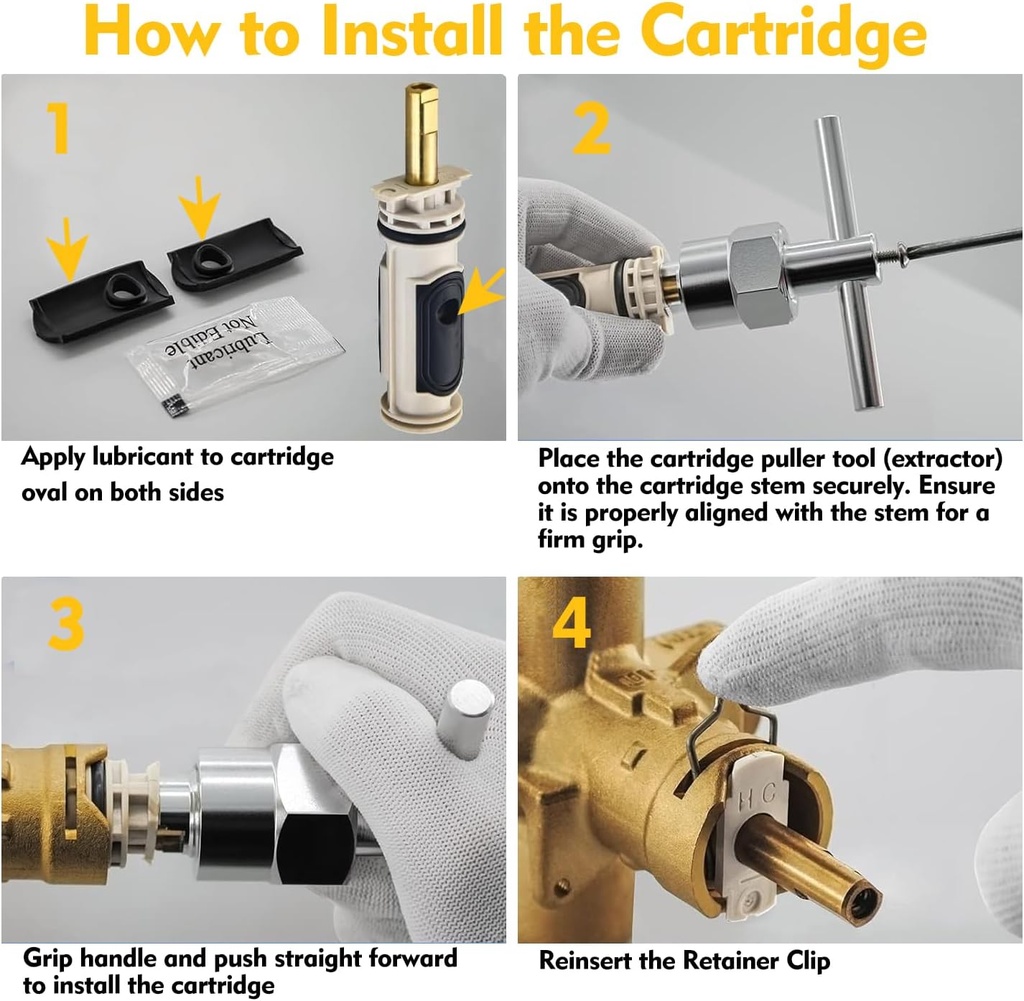 How to Install the Cartridge

1

Lubricant
Not Edible

Apply lubricant to cartridge oval on both sides

2

Place the cartridge puller tool (extractor) onto the cartridge stem securely. Ensure it is properly aligned with the stem for a firm grip.

3

Grip handle and push straight forward to install the cartridge

4

H C

Reinsert the Retainer Clip