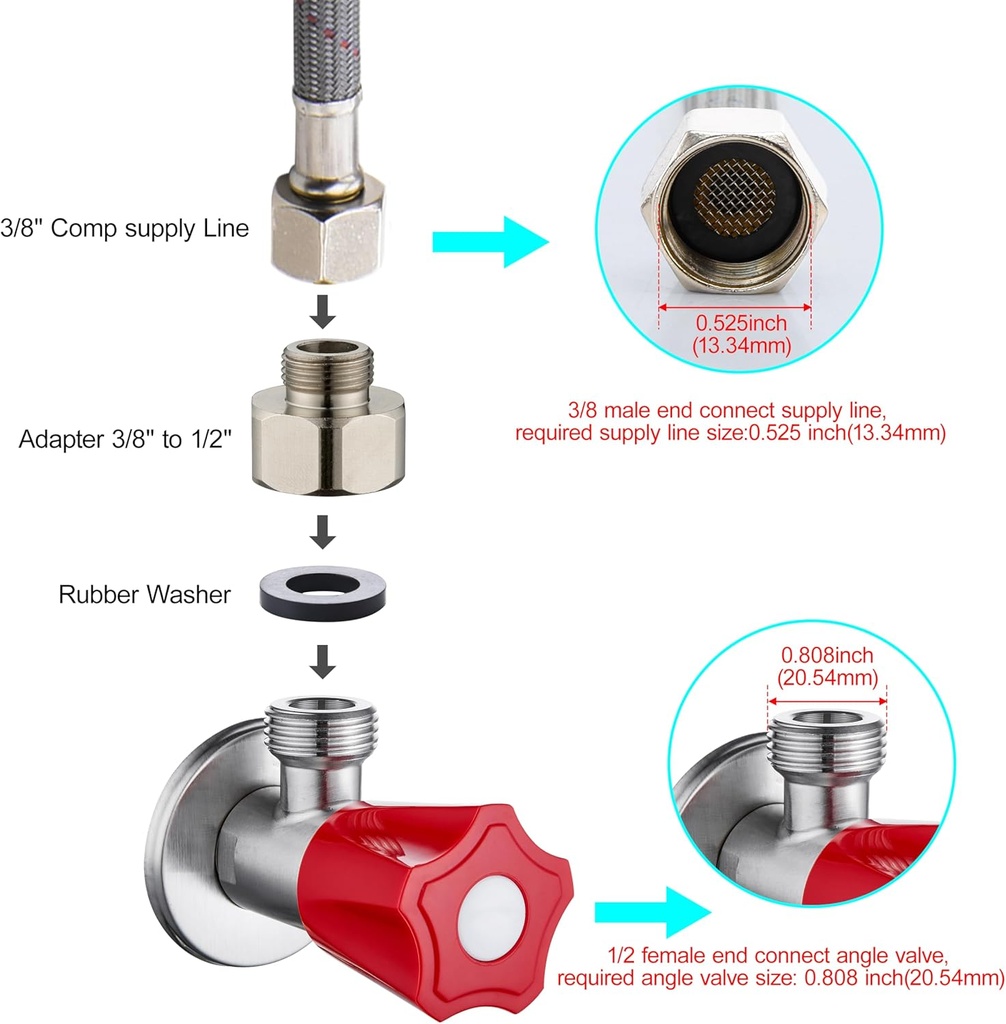 3/8" Comp supply Line

0.525inch
(13.34mm)

3/8 male end connect supply line,
required supply line size:0.525 inch(13.34mm)

Adapter 3/8" to 1/2"

Rubber Washer

0.808inch
(20.54mm)

1/2 female end connect angle valve,
required angle valve size: 0.808 inch(20.54mm)