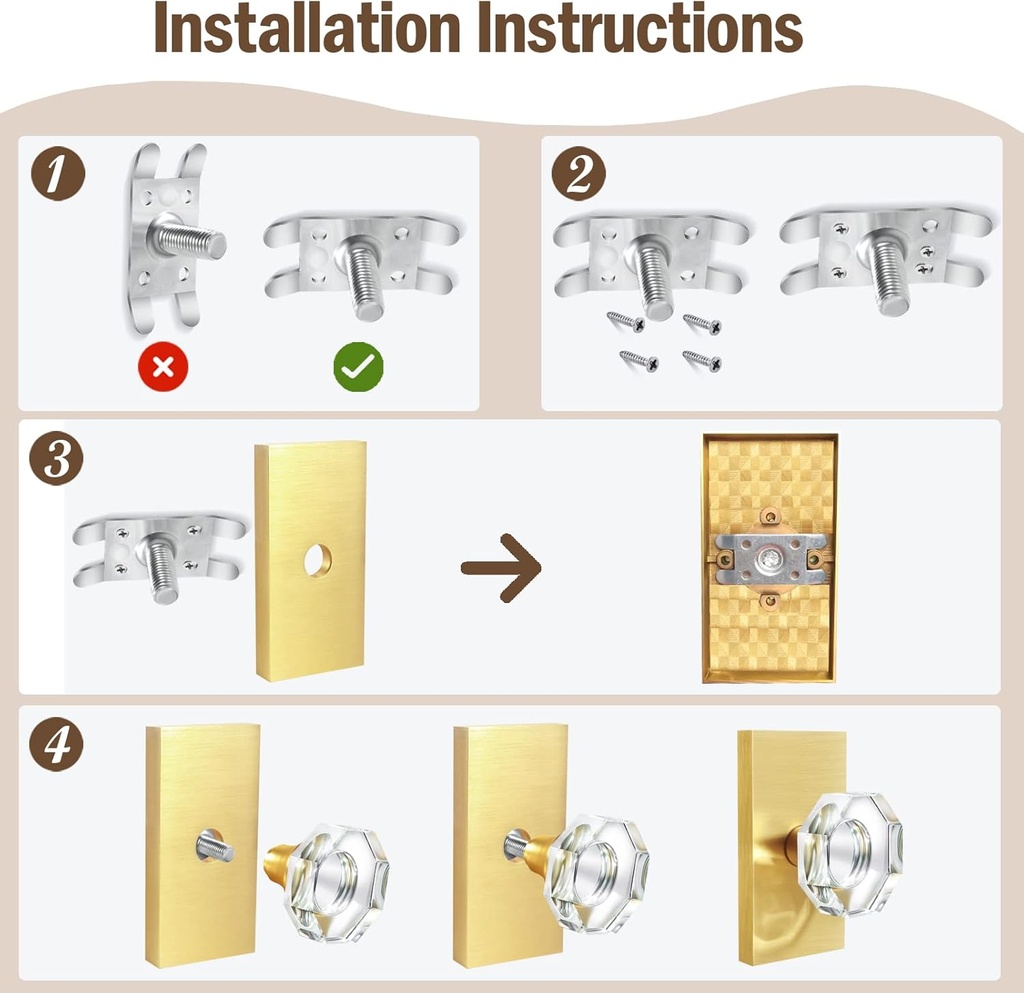 Installation Instructions

1

2

3

4